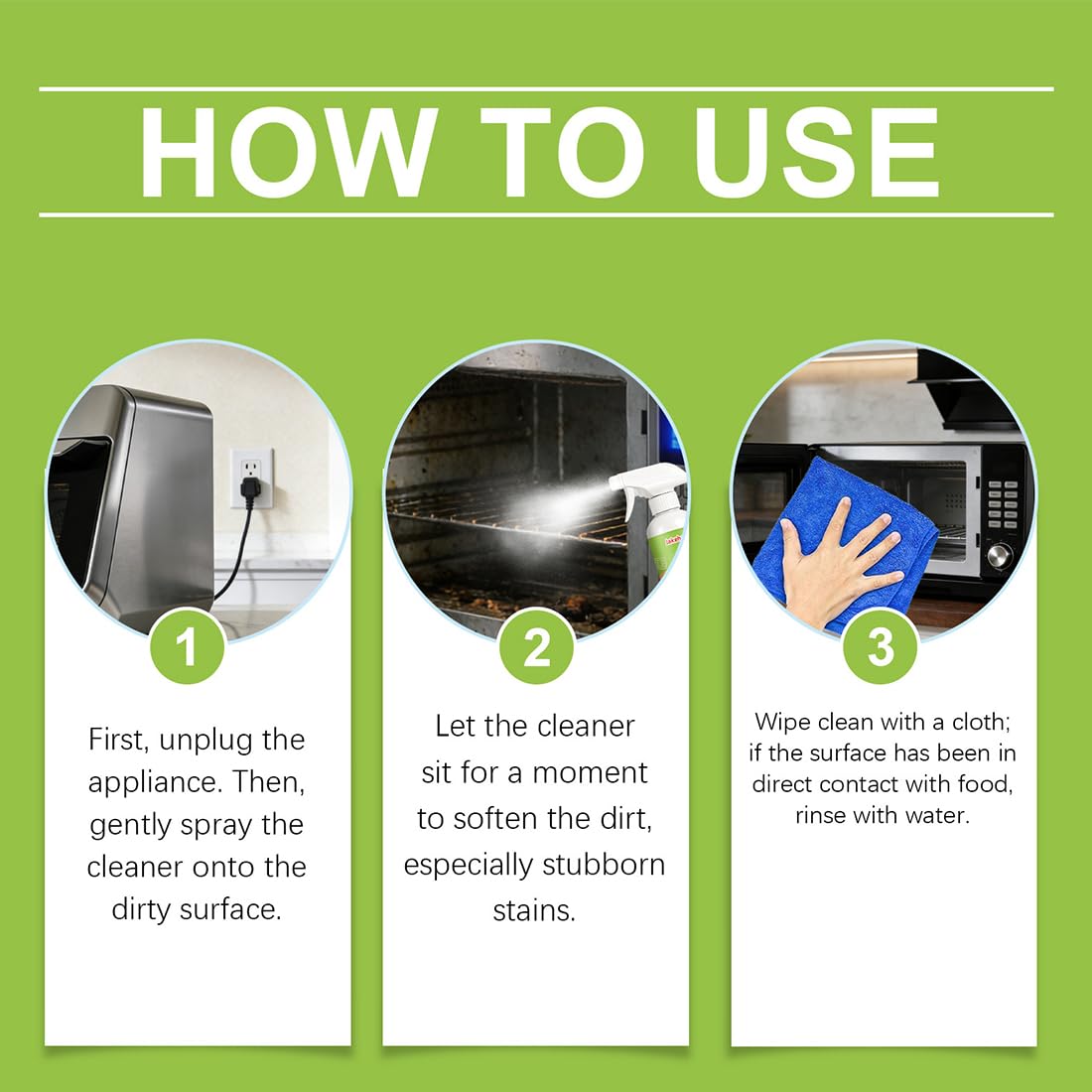 HOW TO USE

1

First, unplug the appliance. Then, gently spray the cleaner onto the dirty surface.

2

Let the cleaner sit for a moment to soften the dirt, especially stubborn stains.

3

Wipe clean with a cloth; if the surface has been in direct contact with food, rinse with water.