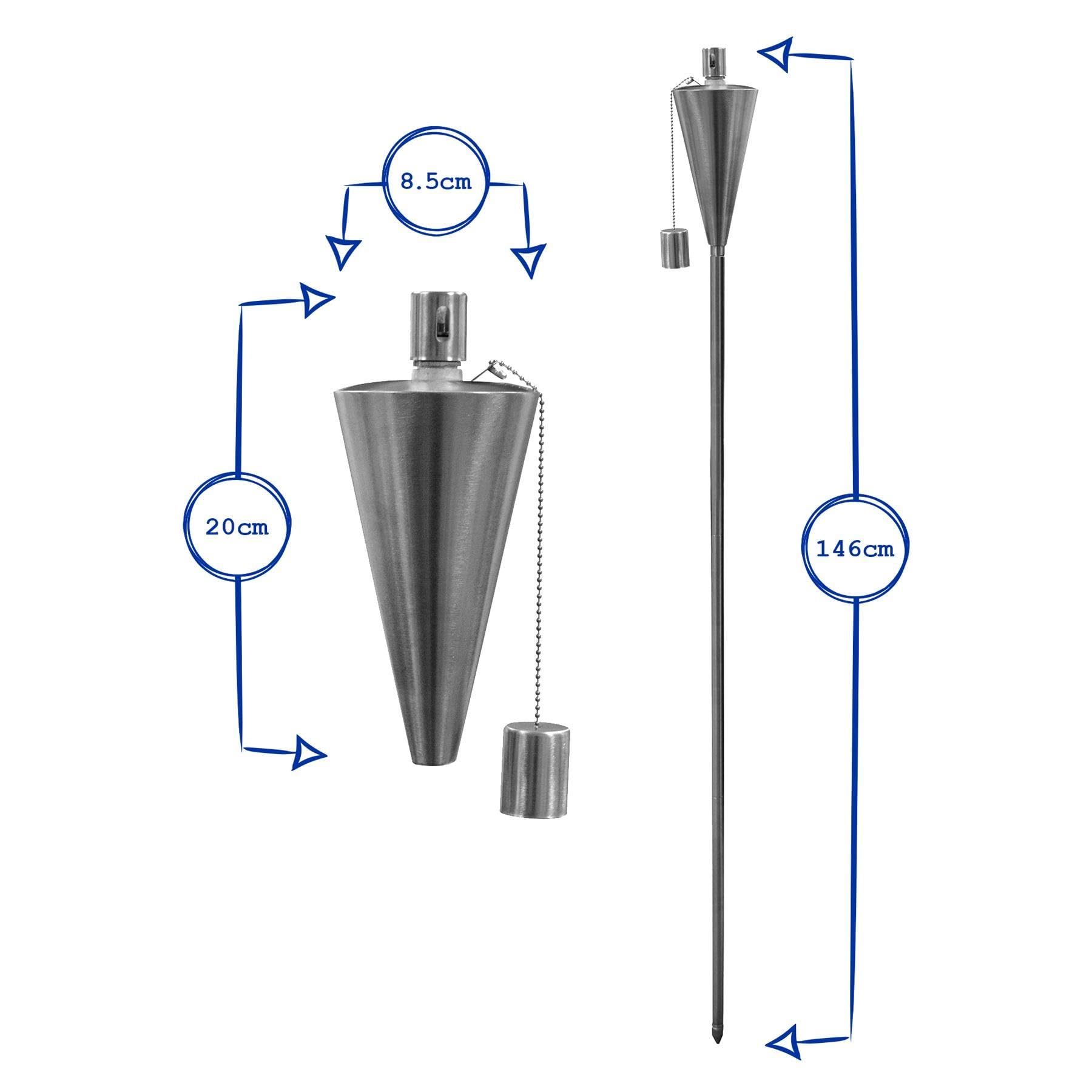 8.5cm

20cm

146cm