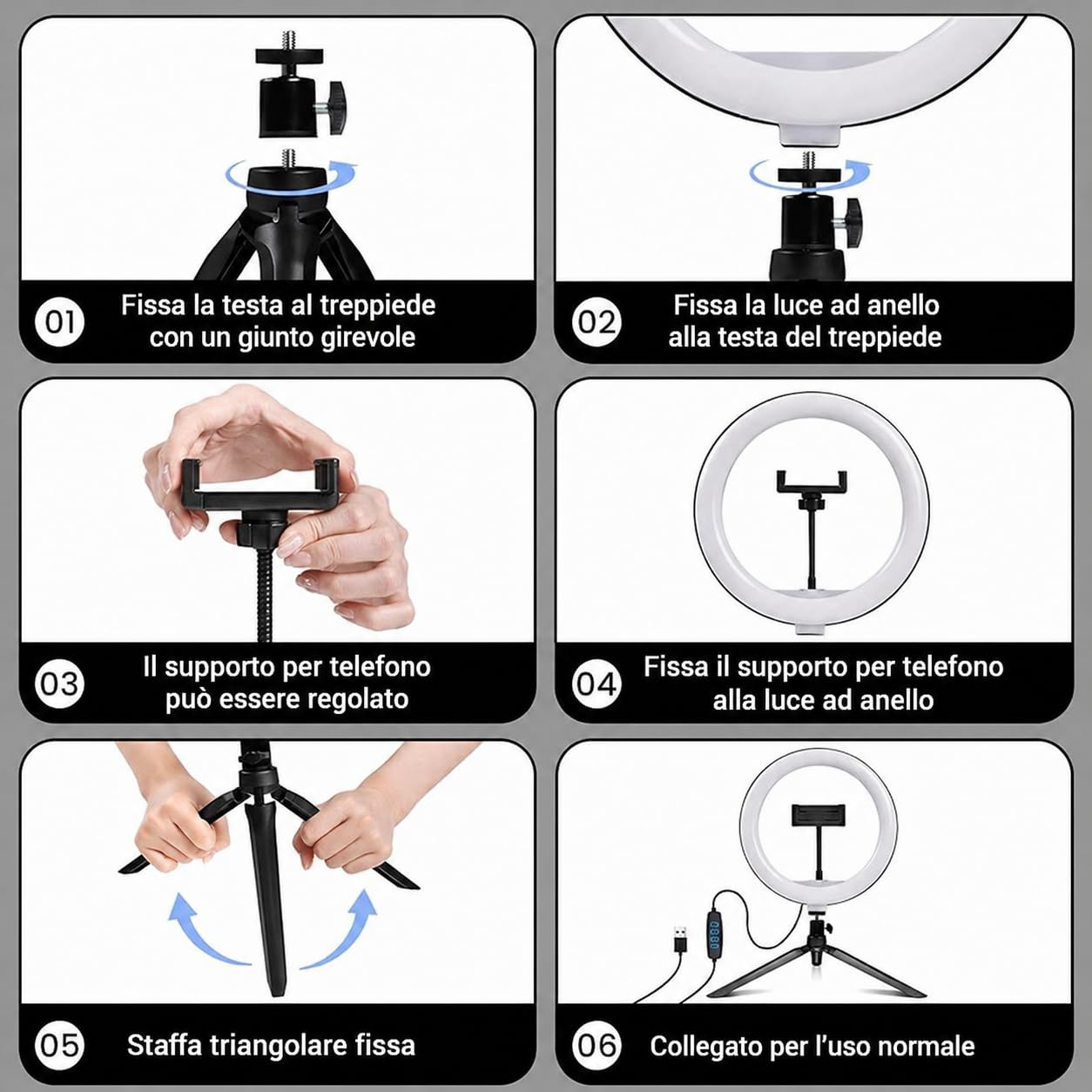 01 Fissa la testa al treppiede con un giunto girevole

02 Fissa la luce ad anello alla testa del treppiede

03 Il supporto per telefono può essere regolato

04 Fissa il supporto per telefono alla luce ad anello

05 Staffa triangolare fissa

06 Collegato per l'uso normale