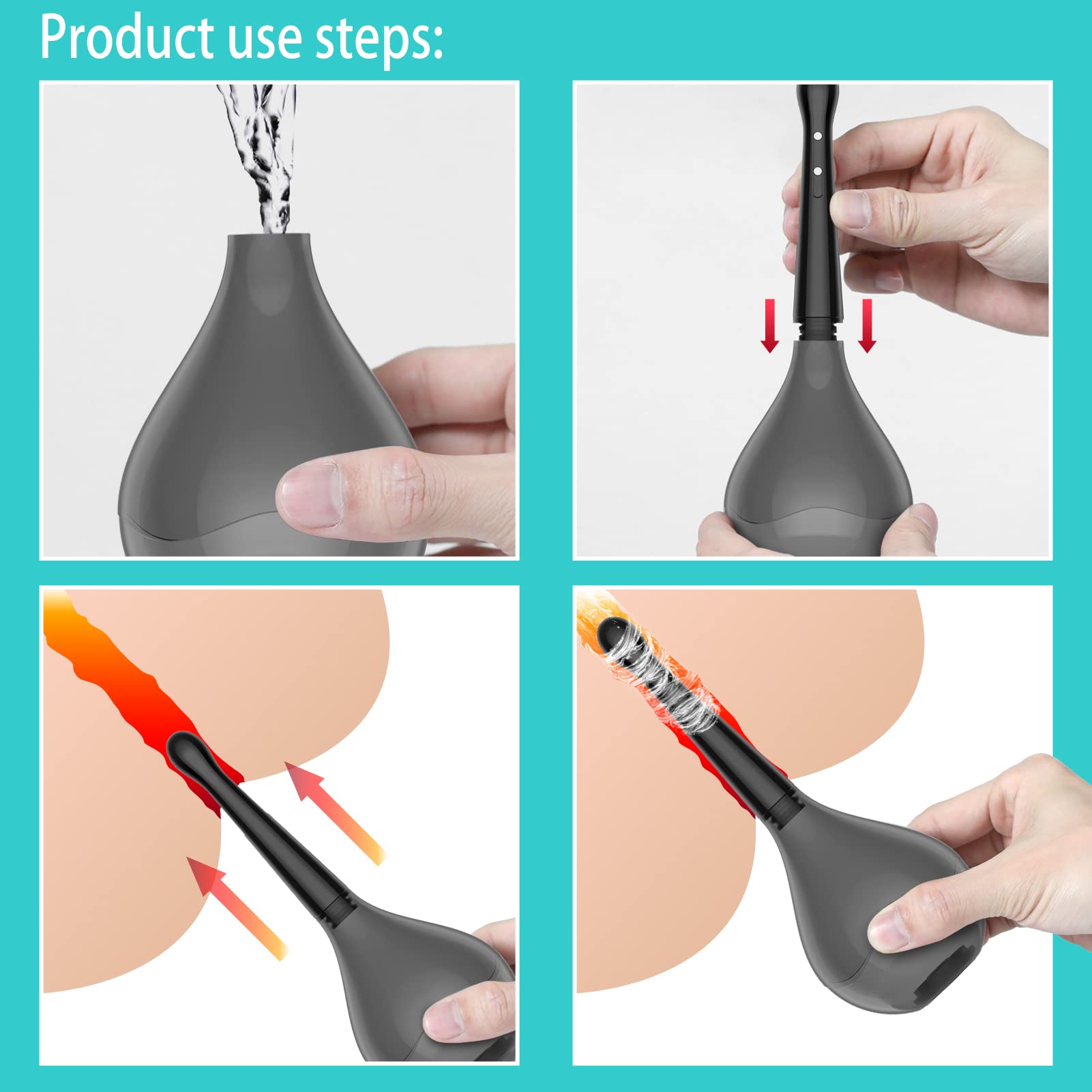 Product use steps: