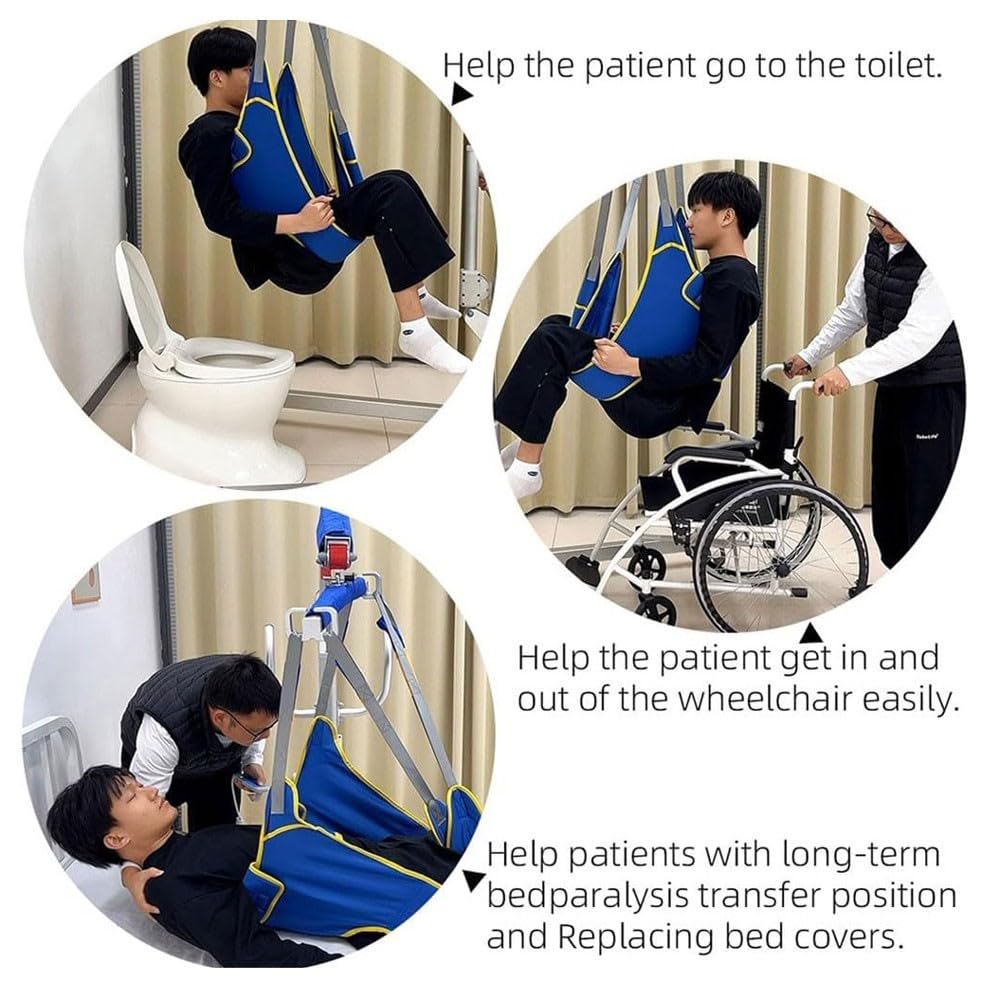 Help the patient go to the toilet.

Help the patient get in and out of the wheelchair easily.

Help patients with long-term bedparalysis transfer position and Replacing bed covers.