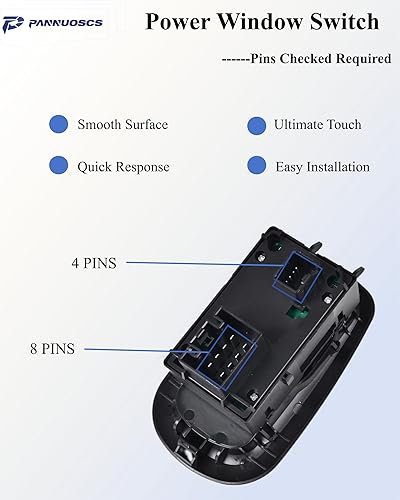 PANNUOSCS

Power Window Switch

------Pins Checked Required

Smooth Surface

Ultimate Touch

Quick Response

Easy Installation

4 PINS

8 PINS