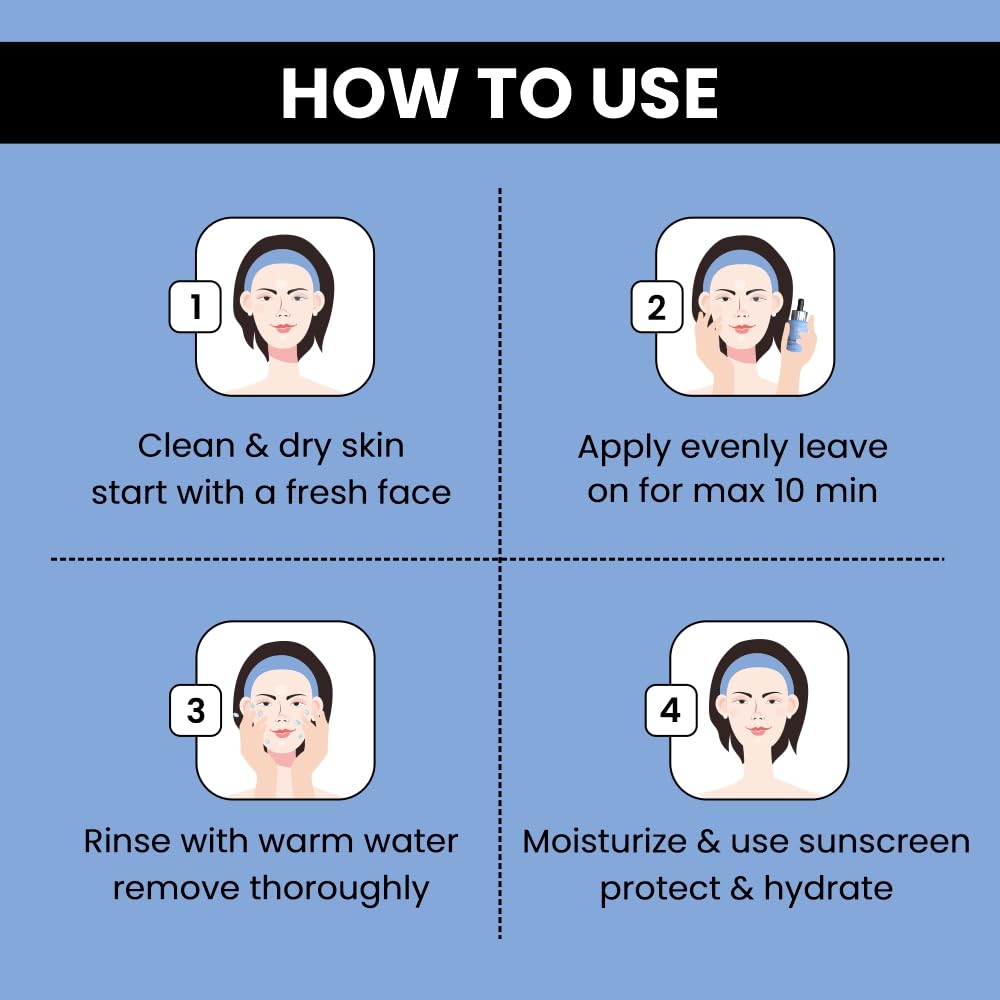 HOW TO USE

1

Clean & dry skin start with a fresh face

2

Apply evenly leave on for max 10 min

3

Rinse with warm water remove thoroughly

4

Moisturize & use sunscreen protect & hydrate