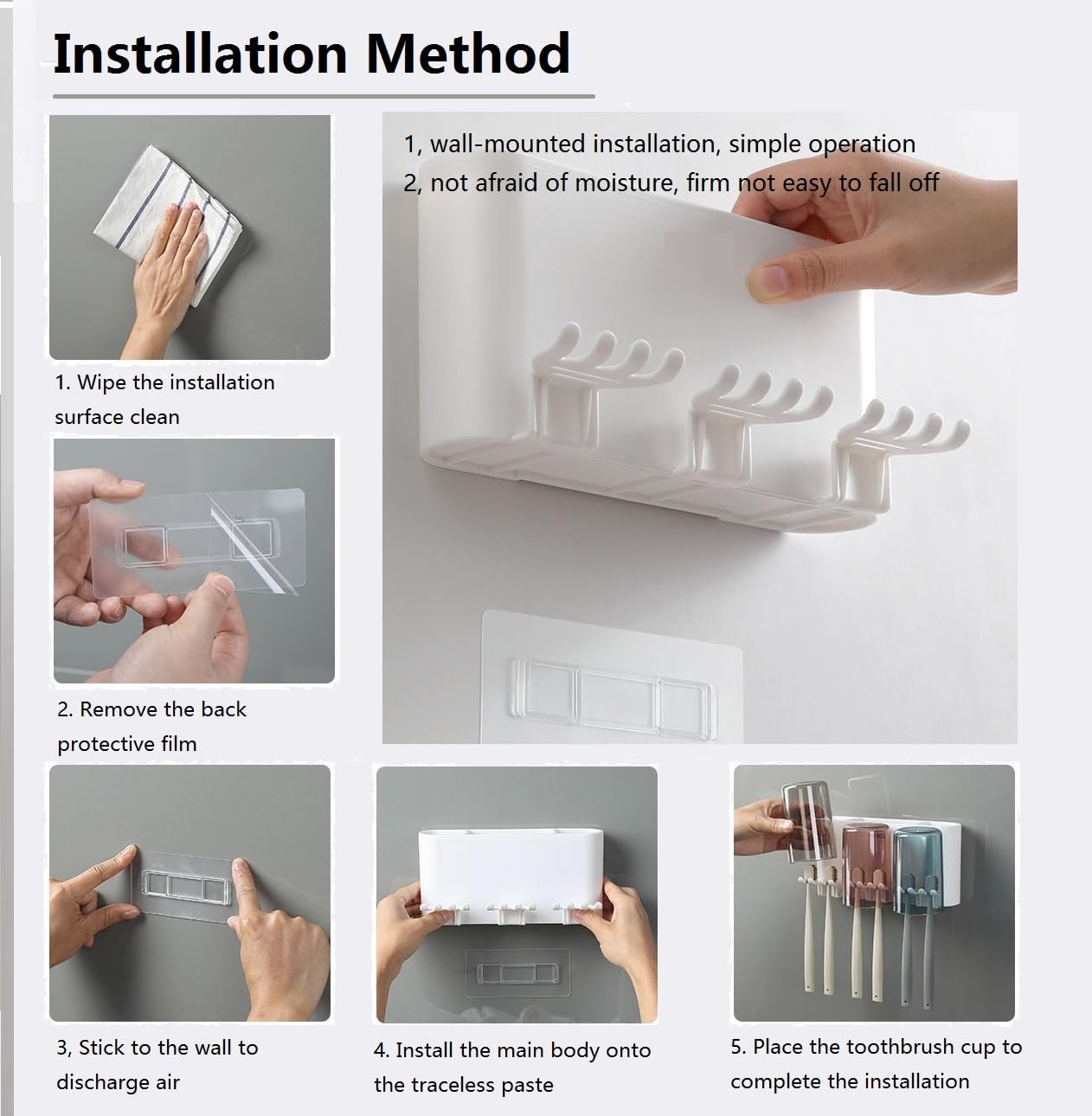 Installation Method

1, wall-mounted installation, simple operation
2, not afraid of moisture, firm not easy to fall off

1. Wipe the installation surface clean

2. Remove the back protective film

3, Stick to the wall to discharge air

4. Install the main body onto the traceless paste

5. Place the toothbrush cup to complete the installation