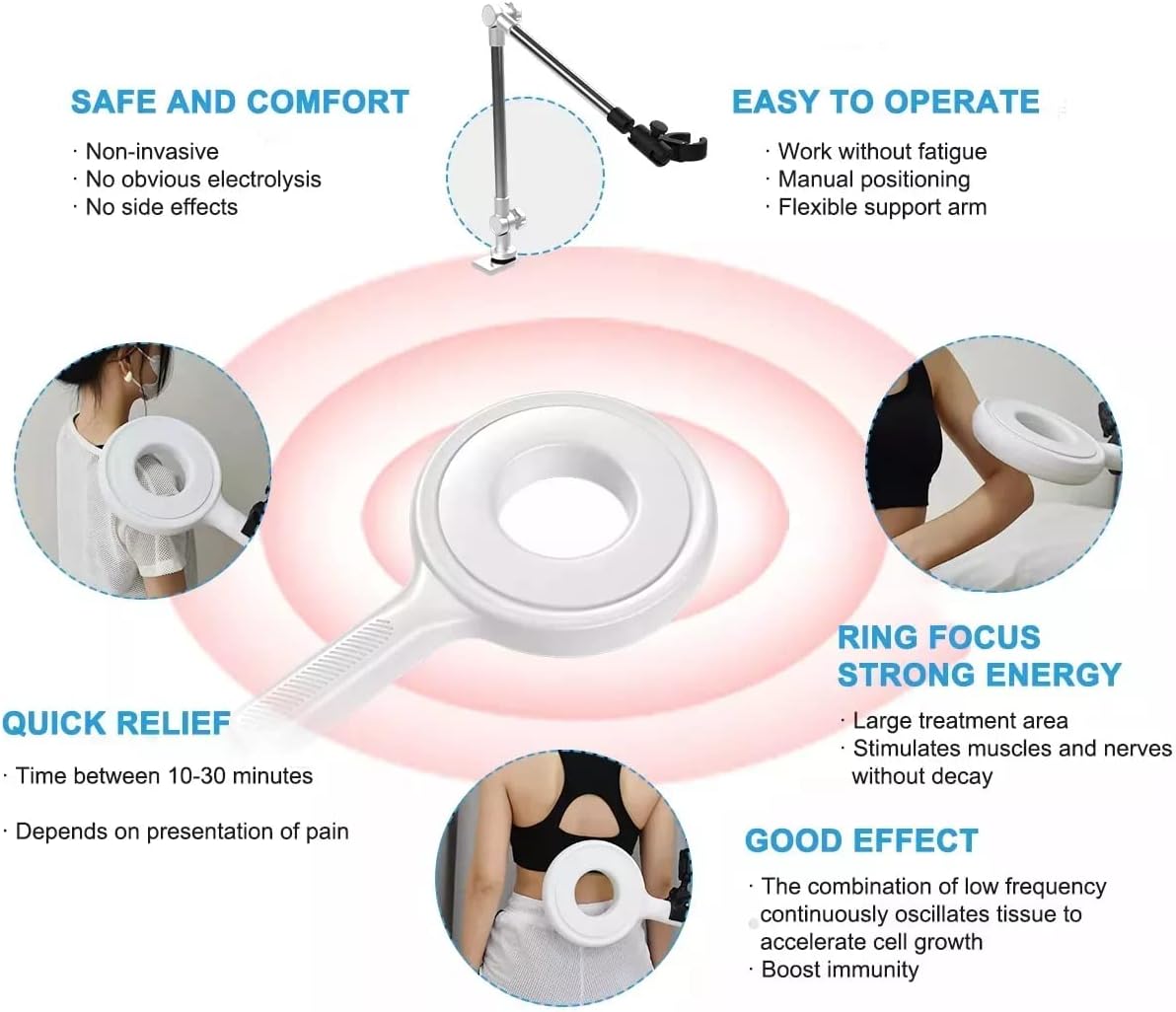 SAFE AND COMFORT

· Non-invasive
· No obvious electrolysis
· No side effects

EASY TO OPERATE

· Work without fatigue
· Manual positioning
· Flexible support arm

RING FOCUS STRONG ENERGY

· Large treatment area
· Stimulates muscles and nerves without decay

QUICK RELIEF

· Time between 10-30 minutes

· Depends on presentation of pain

GOOD EFFECT

· The combination of low frequency continuously oscillates tissue to accelerate cell growth
· Boost immunity