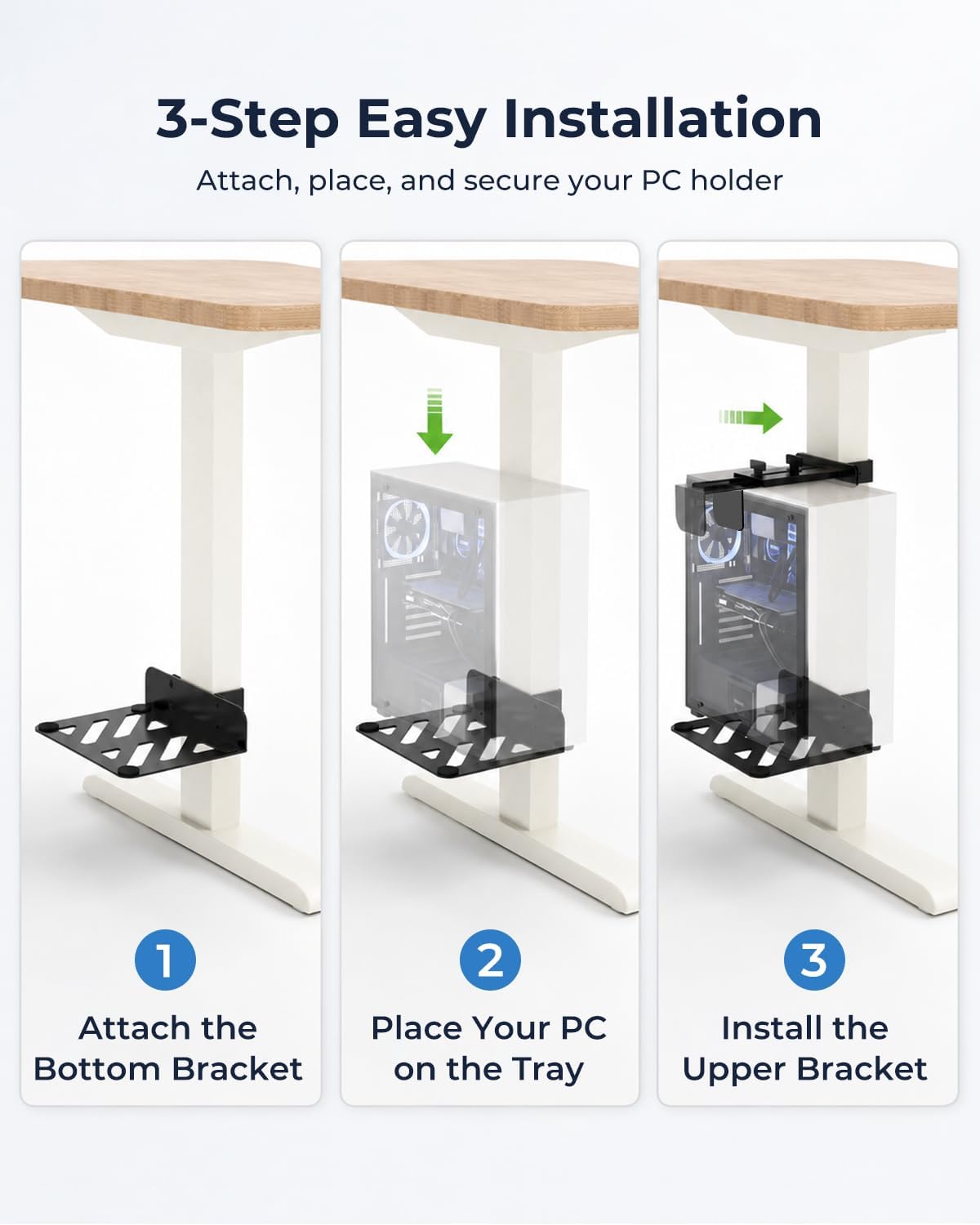 3-Step Easy Installation

Attach, place, and secure your PC holder

1

Attach the
Bottom Bracket

2

Place Your PC
on the Tray

3

Install the
Upper Bracket