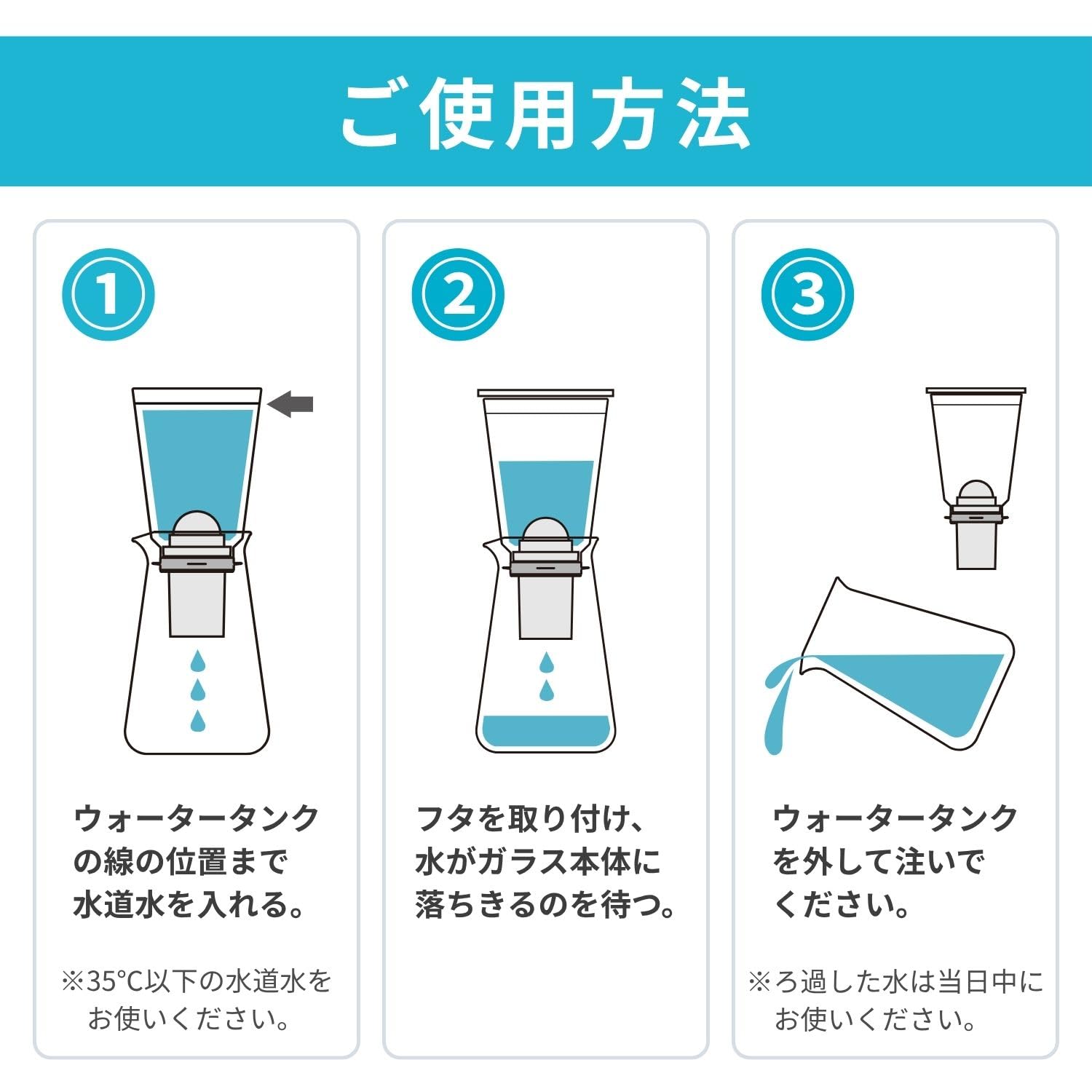 ご使用方法

①

ウォータータンクの線の位置まで水道水を入れる。

※35°C以下の水道水をお使いください。

②

フタを取り付け、水がガラス本体に落ちきるのを待つ。

③

ウォータータンクを外して注いでください。

※ろ過した水は当日中にお使いください。