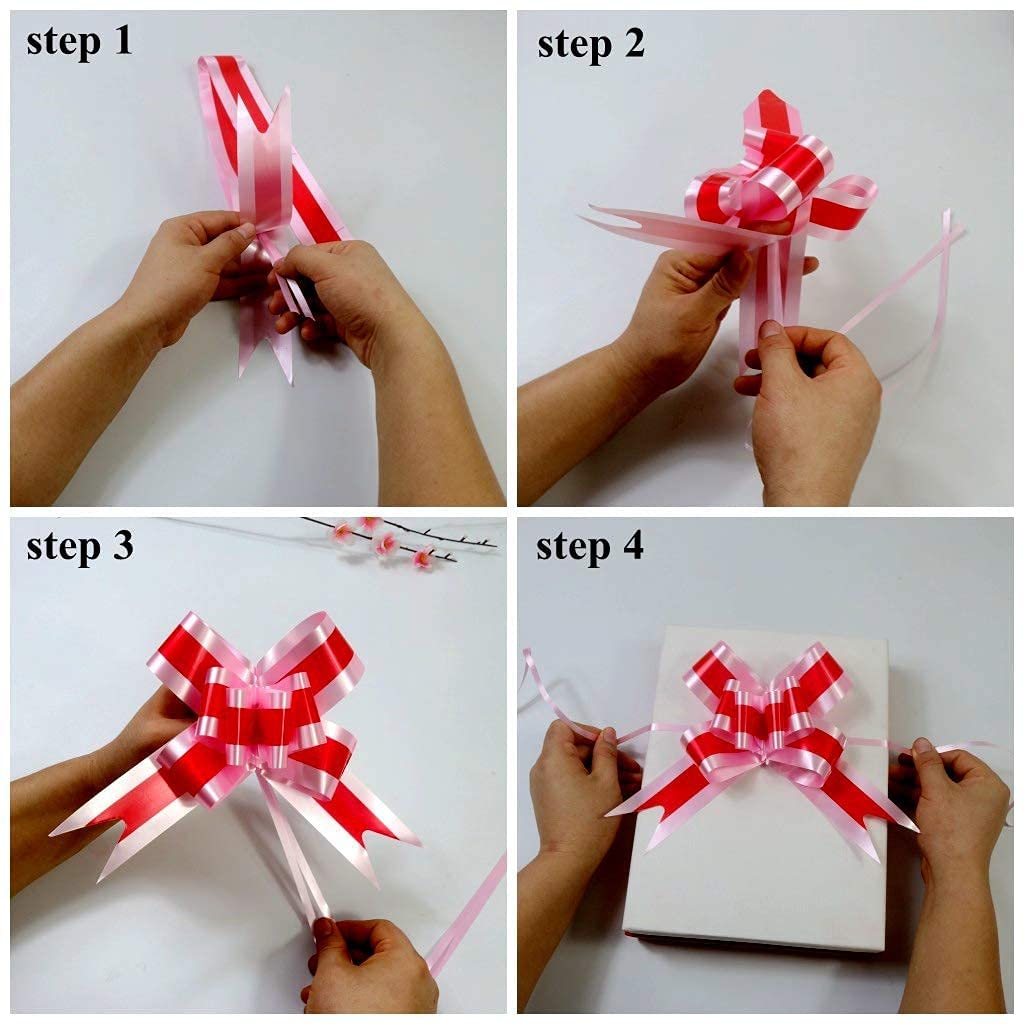 step 1

step 2

step 3

step 4