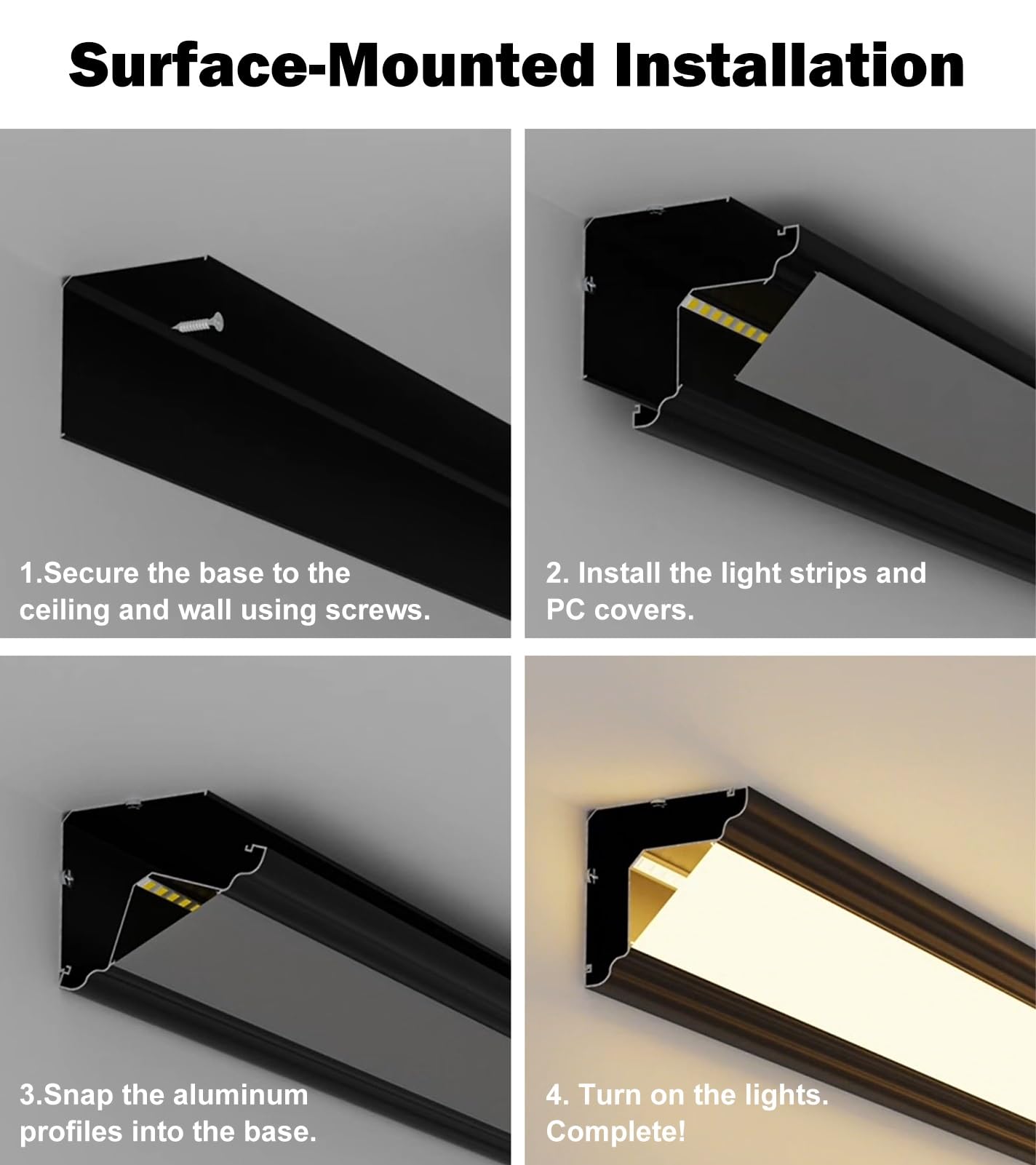 Surface-Mounted Installation

1.Secure the base to the ceiling and wall using screws.

2. Install the light strips and PC covers.

3.Snap the aluminum profiles into the base.

4. Turn on the lights. Complete!