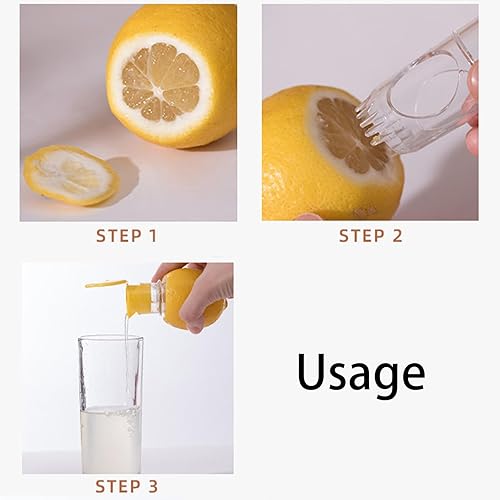 STEP 1

STEP 2

STEP 3

Usage