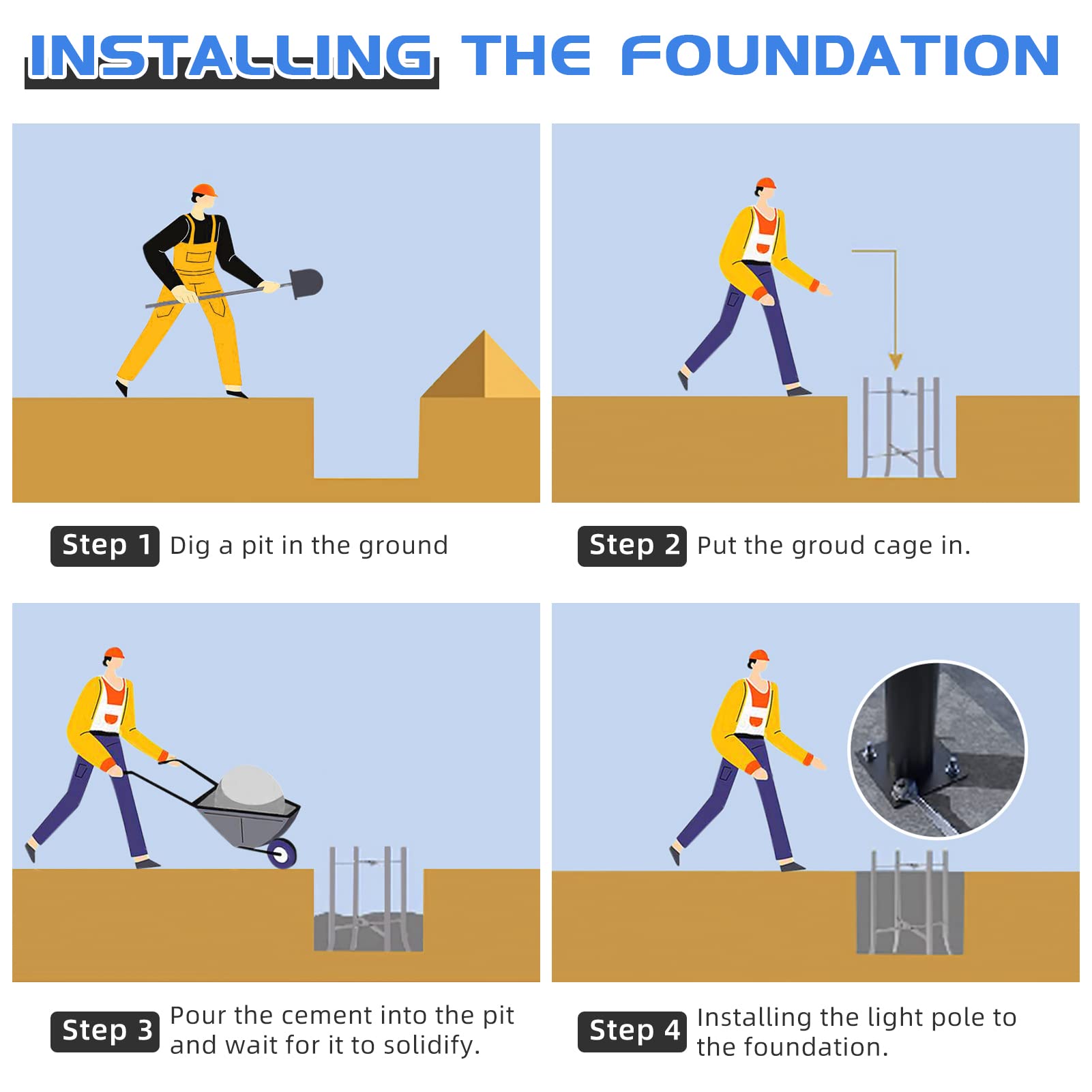 INSTALLING THE FOUNDATION

Step 1 Dig a pit in the ground

Step 2 Put the groud cage in.

Step 3 Pour the cement into the pit and wait for it to solidify.

Step 4 Installing the light pole to the foundation.