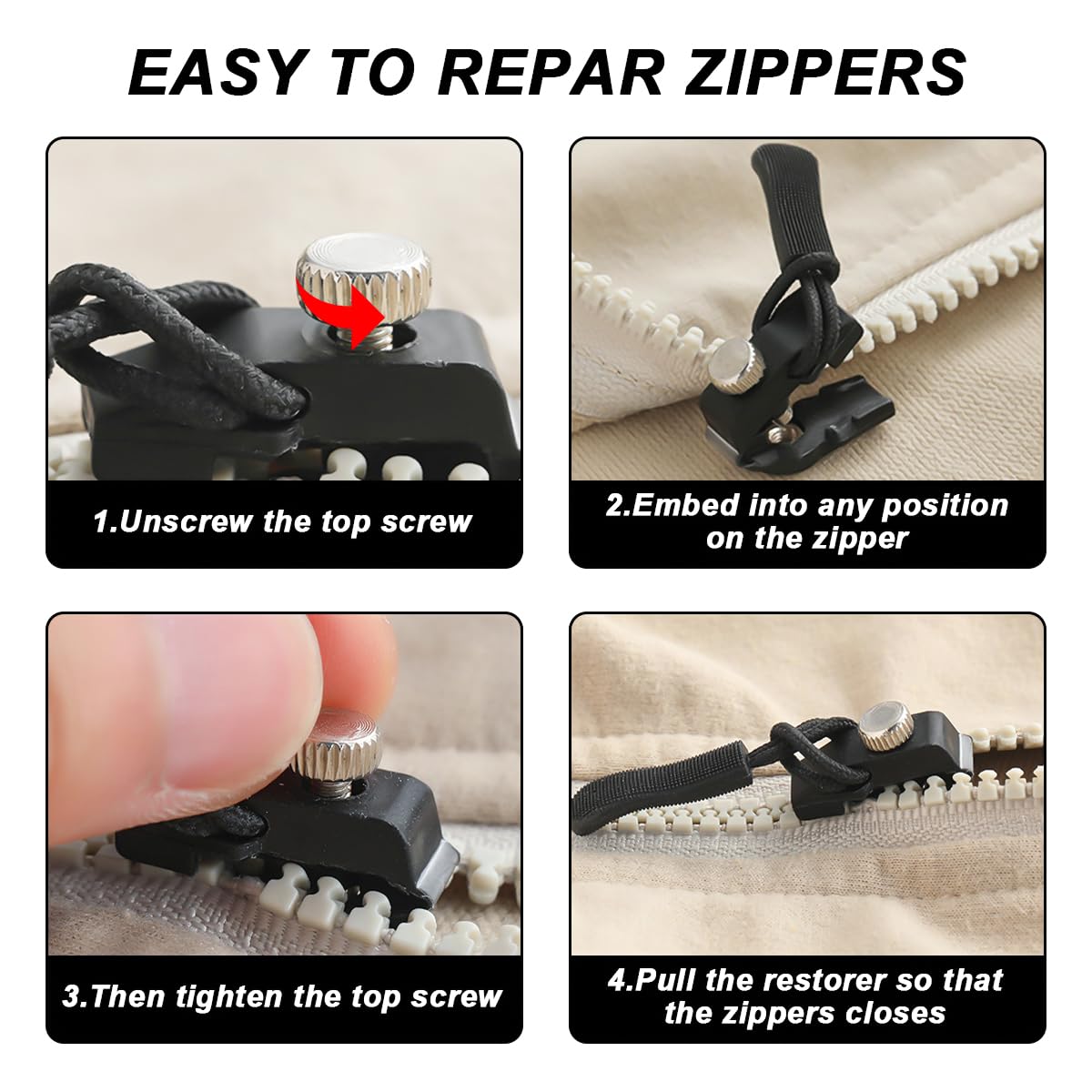 EASY TO REPAR ZIPPERS

1.Unscrew the top screw

2.Embed into any position on the zipper

3.Then tighten the top screw

4.Pull the restorer so that the zippers closes