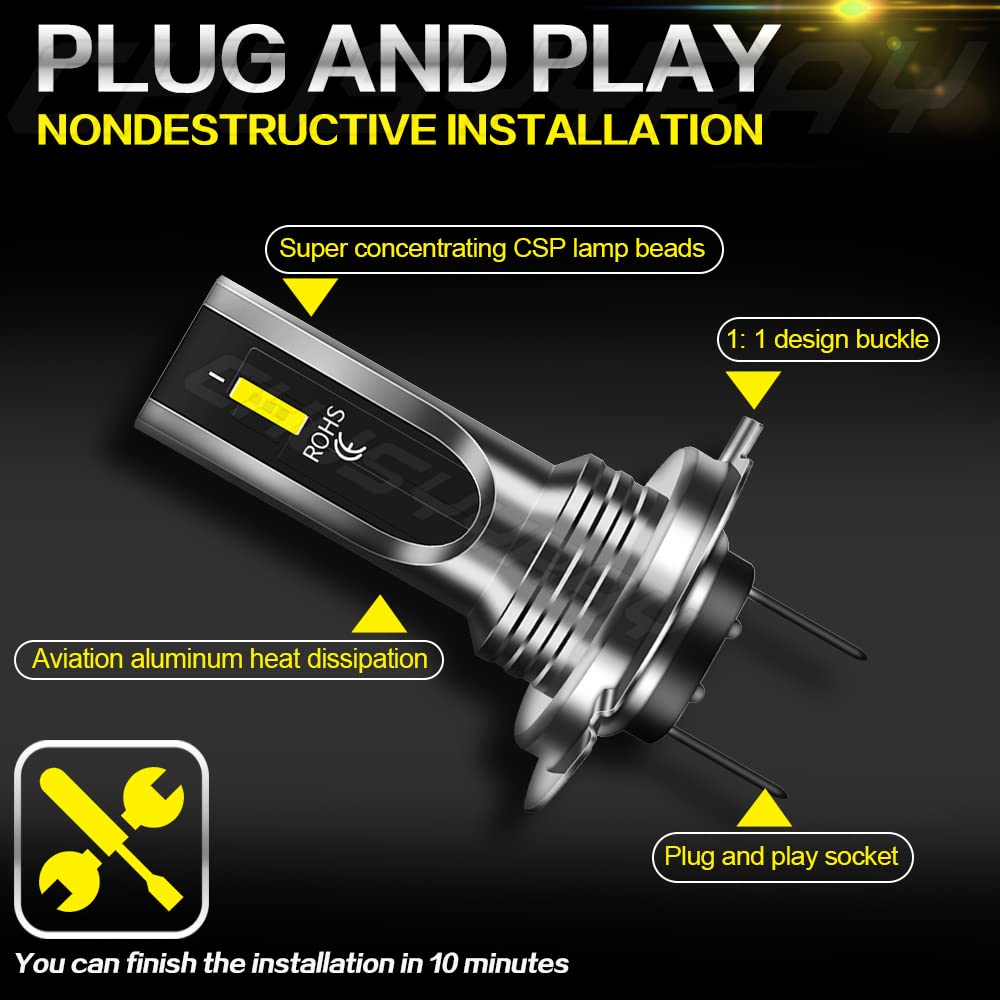 PLUG AND PLAY
NONDESTRUCTIVE INSTALLATION

Super concentrating CSP lamp beads

1: 1 design buckle

ROHS CE

Aviation aluminum heat dissipation

Plug and play socket

You can finish the installation in 10 minutes