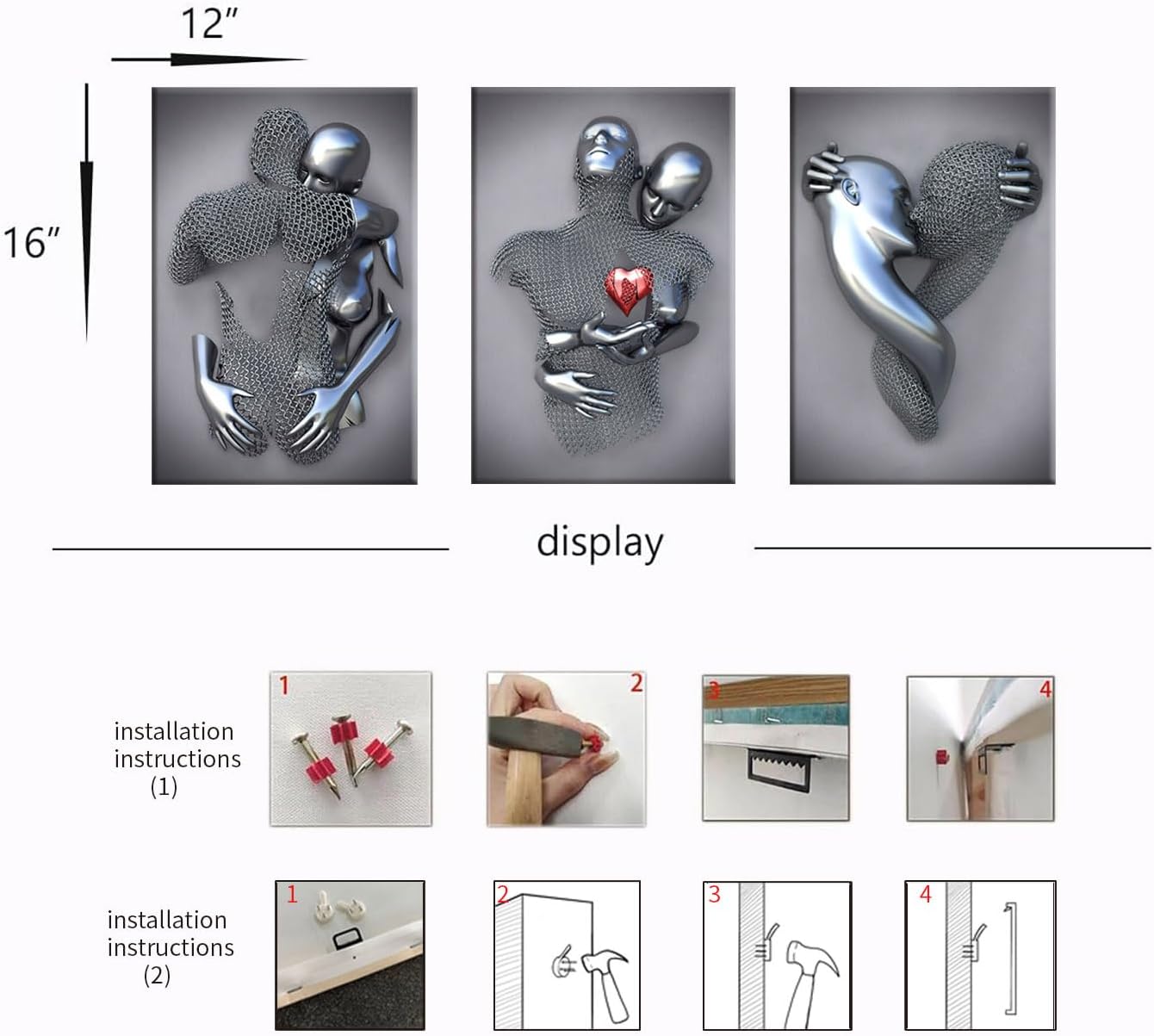 12″

16″

display

installation instructions (1)

1

2

3

4

installation instructions (2)

1

2

3

4