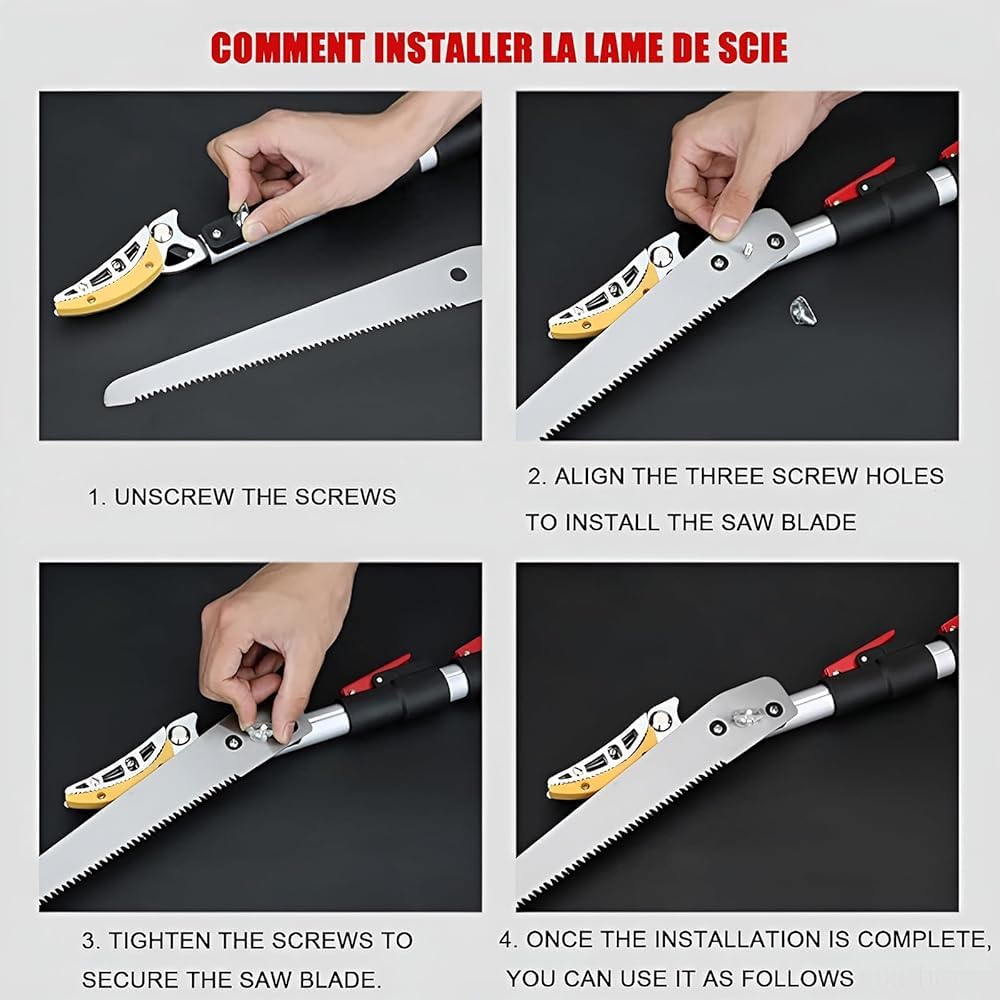 COMMENT INSTALLER LA LAME DE SCIE

1. UNSCREW THE SCREWS

2. ALIGN THE THREE SCREW HOLES TO INSTALL THE SAW BLADE

3. TIGHTEN THE SCREWS TO SECURE THE SAW BLADE.

4. ONCE THE INSTALLATION IS COMPLETE, YOU CAN USE IT AS FOLLOWS