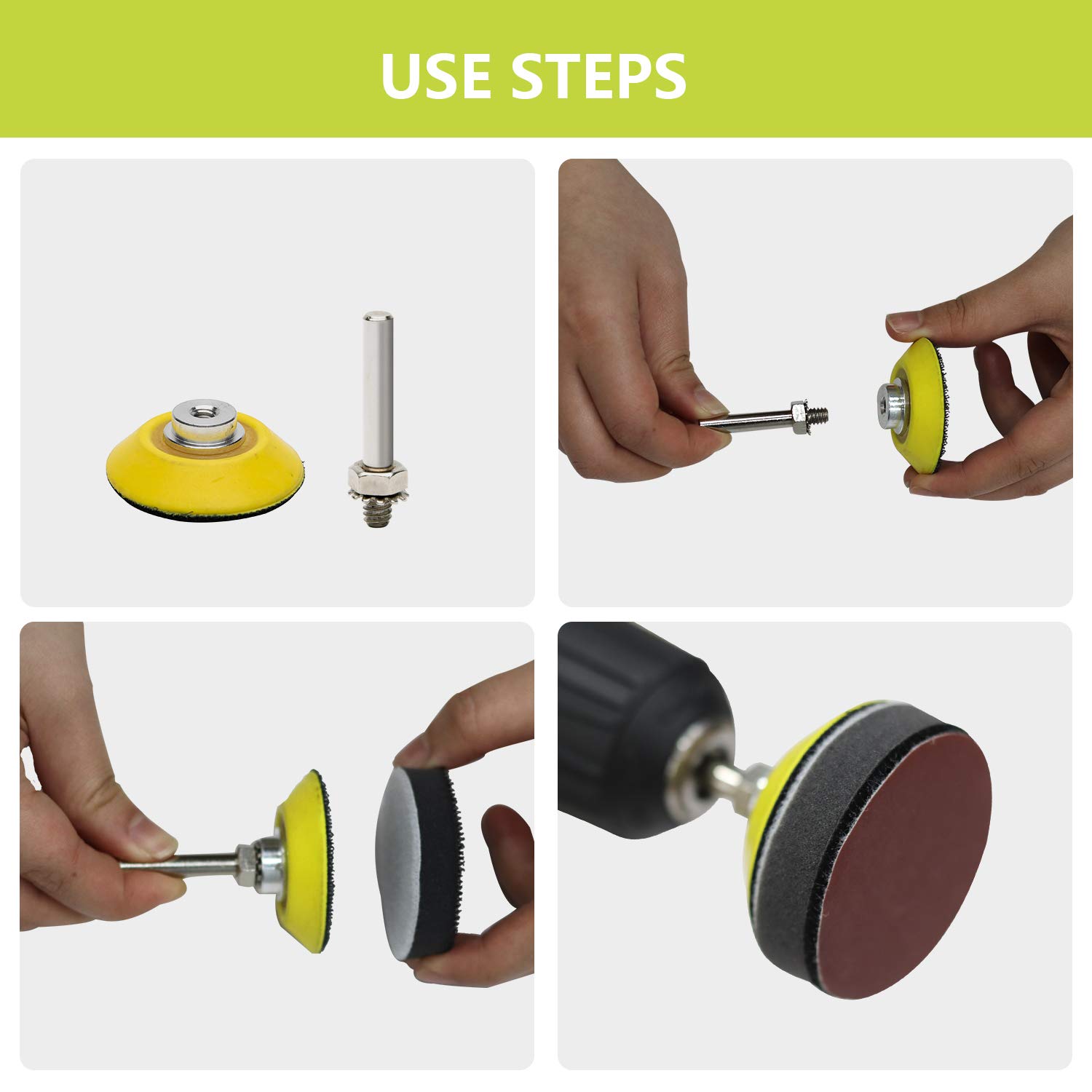 USE STEPS