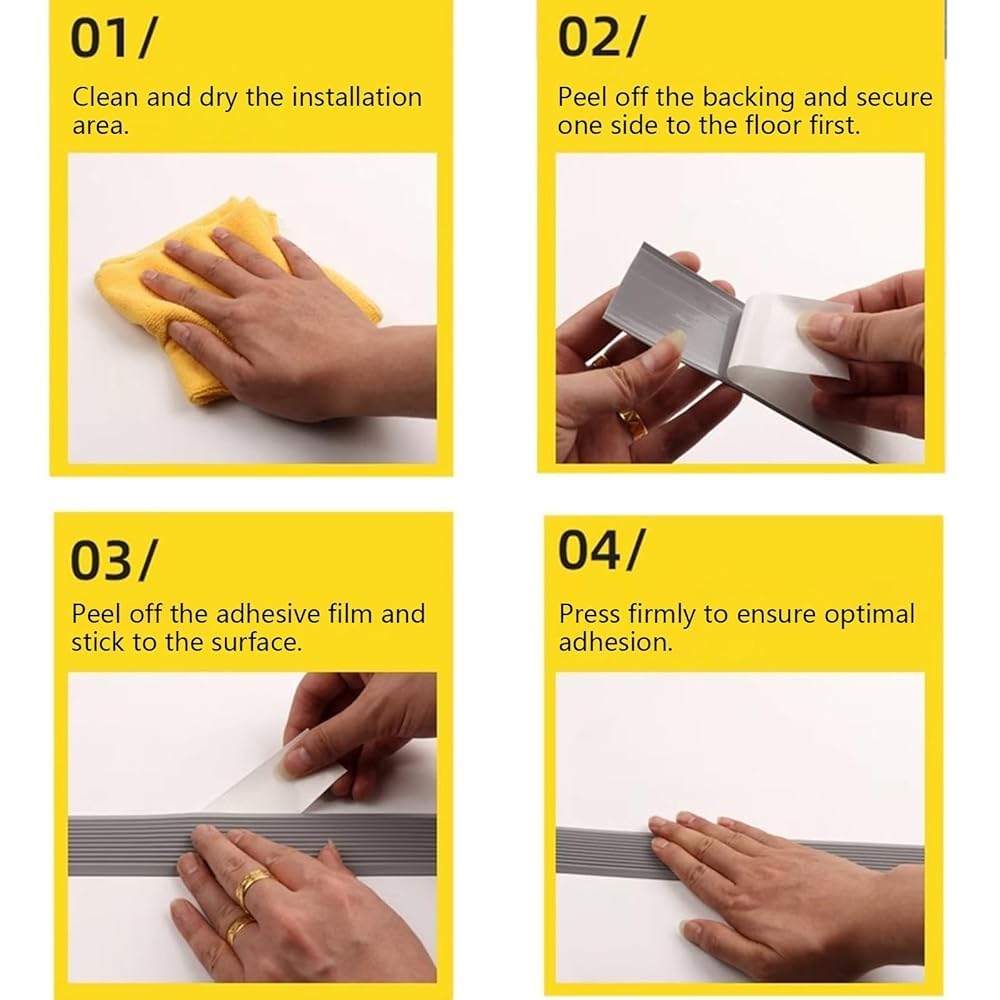 01/
Clean and dry the installation area.

02/
Peel off the backing and secure one side to the floor first.

03/
Peel off the adhesive film and stick to the surface.

04/
Press firmly to ensure optimal adhesion.