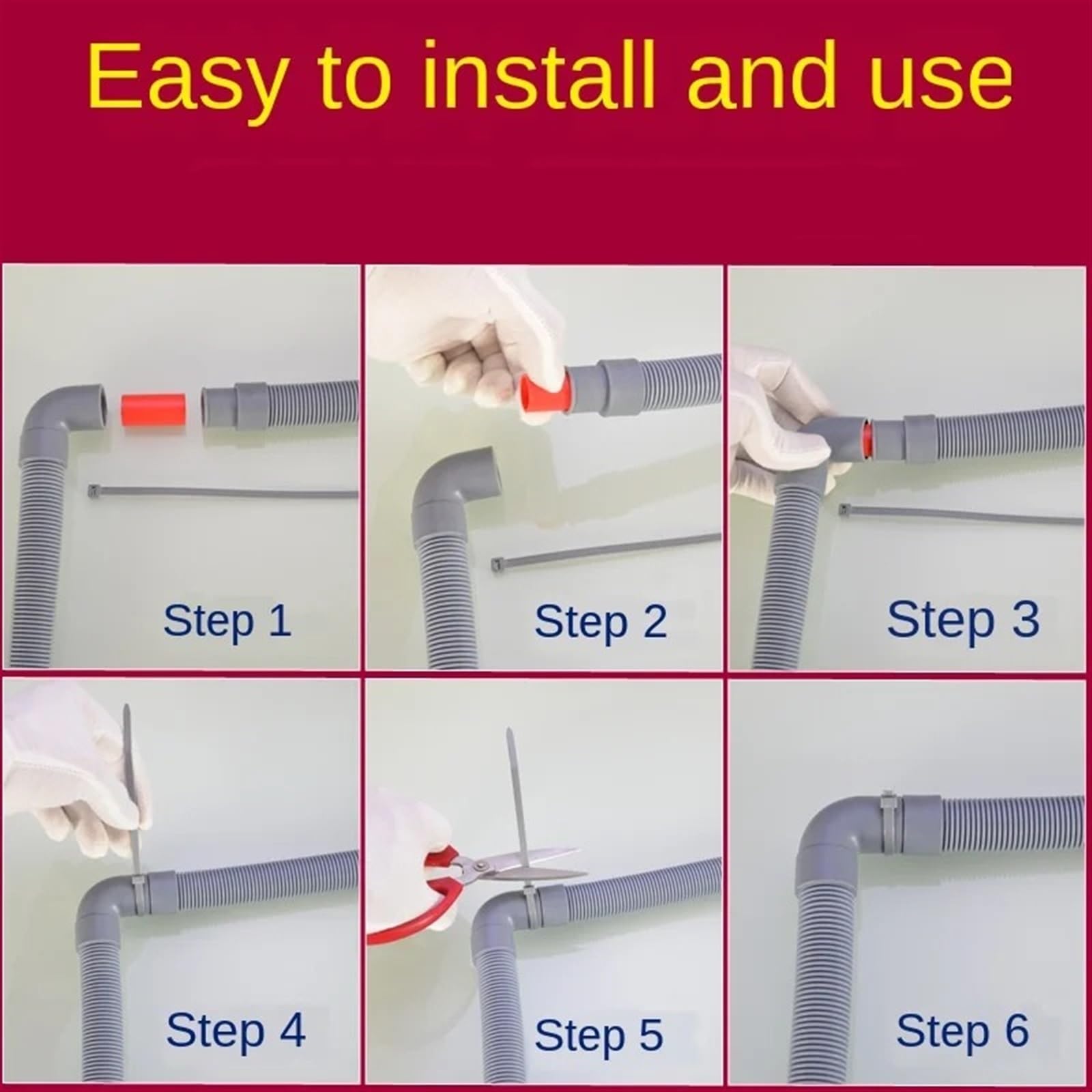 Easy to install and use

Step 1

Step 2

Step 3

Step 4

Step 5

Step 6