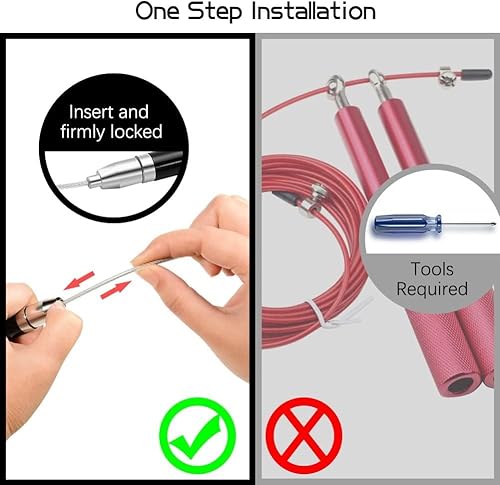 One Step Installation

Insert and firmly locked

Tools Required