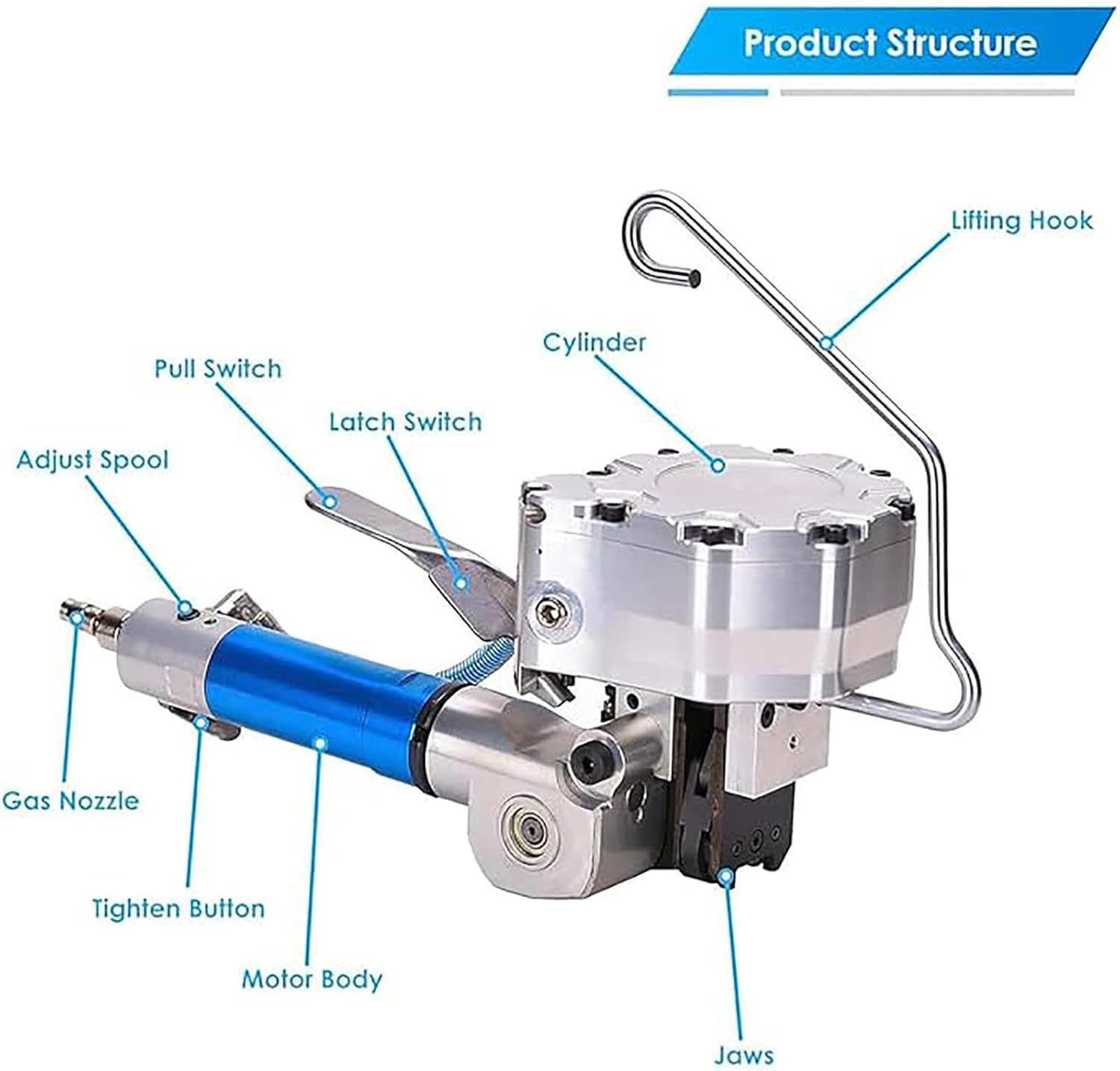 Product Structure

Lifting Hook

Cylinder

Pull Switch

Latch Switch

Adjust Spool

Gas Nozzle

Tighten Button

Motor Body

Jaws