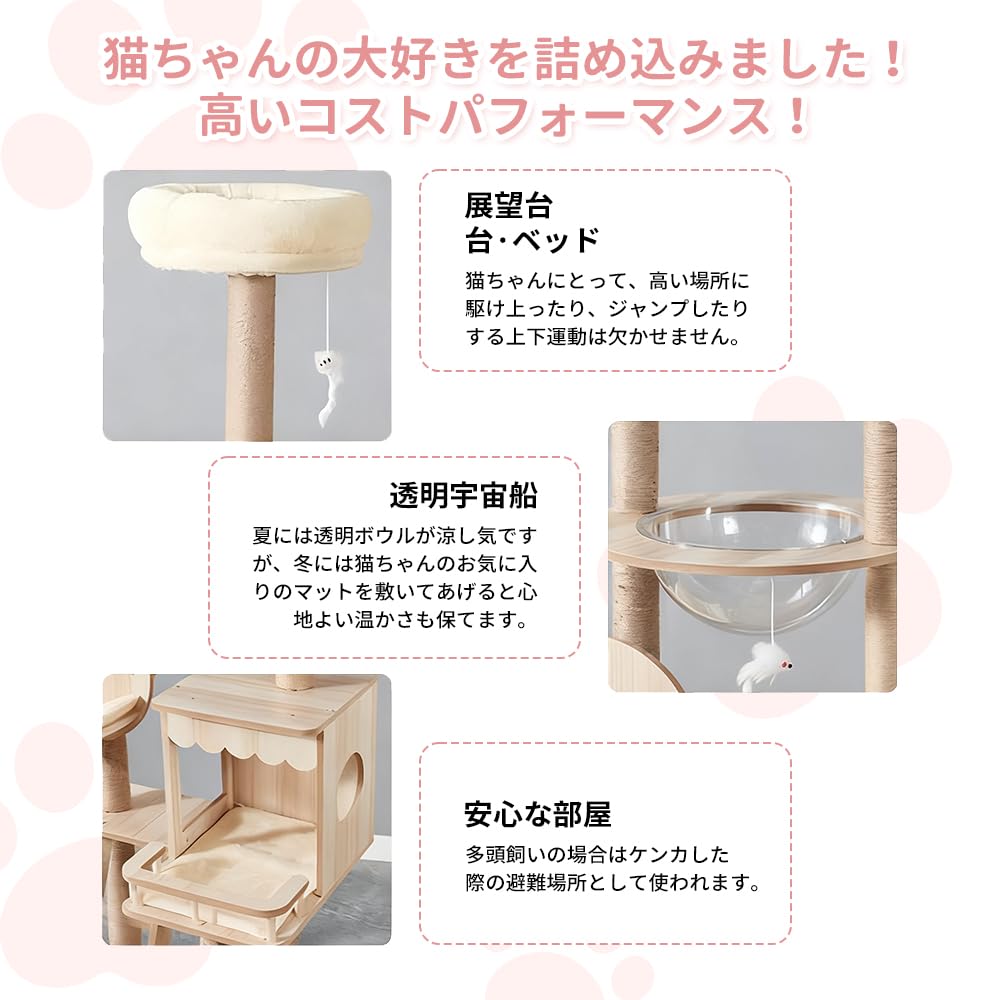 猫ちゃんの大好きを詰め込みました！
高いコストパフォーマンス！

展望台
台・ベッド
猫ちゃんにとって、高い場所に駆け上ったり、ジャンプしたりする上下運動は欠かせません。

透明宇宙船
夏には透明ボウルが涼し気ですが、冬には猫ちゃんのお気に入りのマットを敷いてあげると心地よい温かさも保てます。

安心な部屋
多頭飼いの場合はケンカした際の避難場所として使われます。