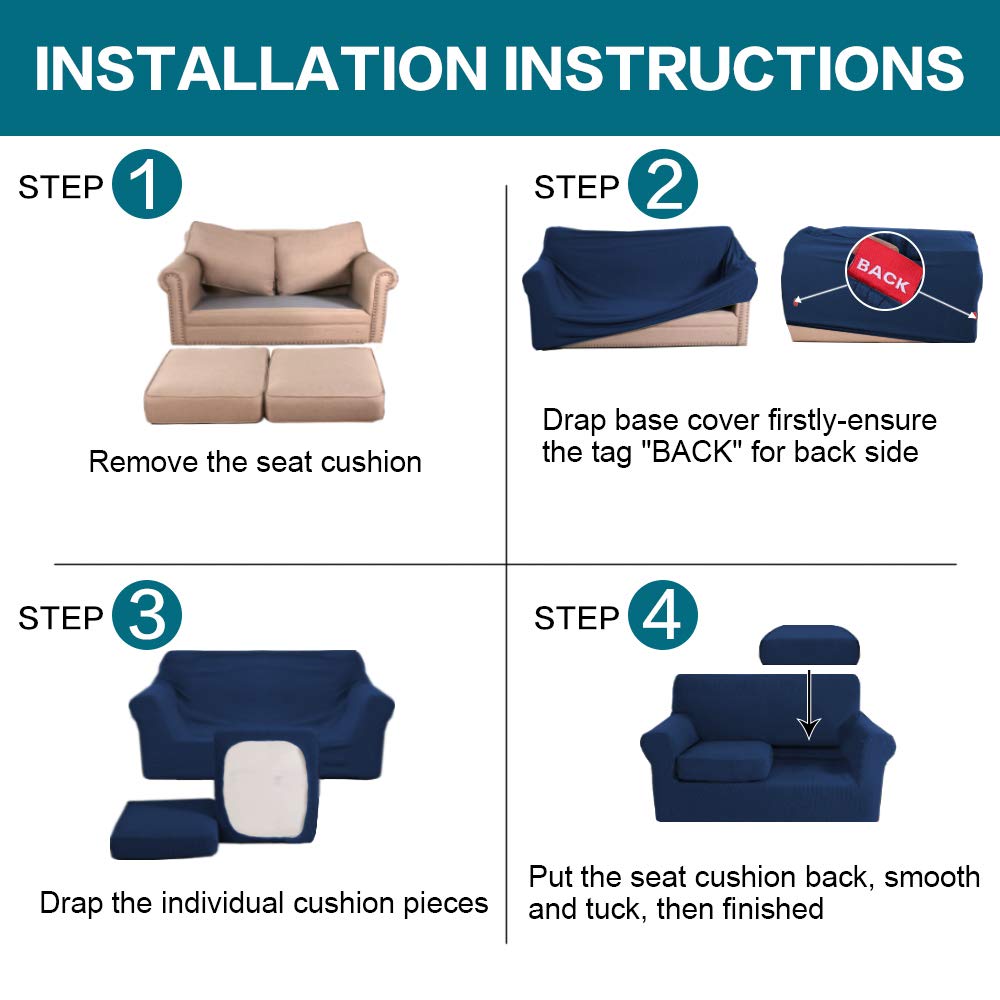 INSTALLATION INSTRUCTIONS

STEP 1

Remove the seat cushion

STEP 2

BACK

Drap base cover firstly-ensure the tag "BACK" for back side

STEP 3

Drap the individual cushion pieces

STEP 4

Put the seat cushion back, smooth and tuck, then finished