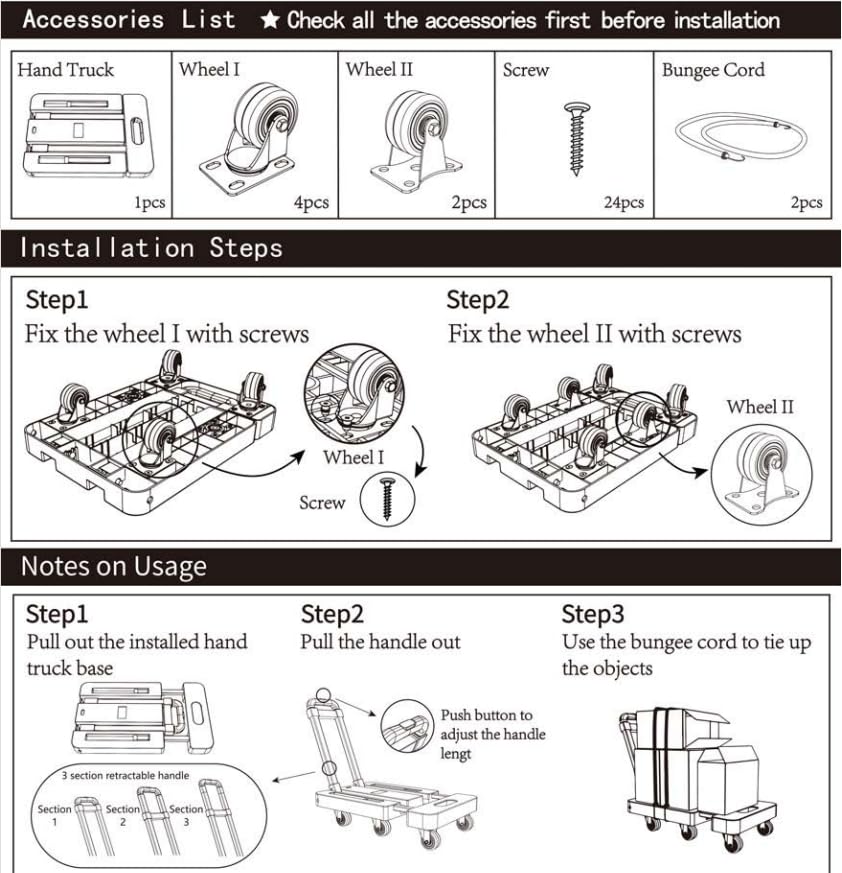 Accessories List ★ Check all the accessories first before installation

| Hand Truck | Wheel I | Wheel II | Screw | Bungee Cord |
|---|---|---|---|---|
| 1pcs | 4pcs | 2pcs | 24pcs | 2pcs |

Installation Steps

Step1
Fix the wheel I with screws

Wheel I

Screw

Step2
Fix the wheel II with screws

Wheel II

Notes on Usage

Step1
Pull out the installed hand truck base

3 section retractable handle

Section 1

Section 2

Section 3

Step2
Pull the handle out

Push button to adjust the handle lengt

Step3
Use the bungee cord to tie up the objects