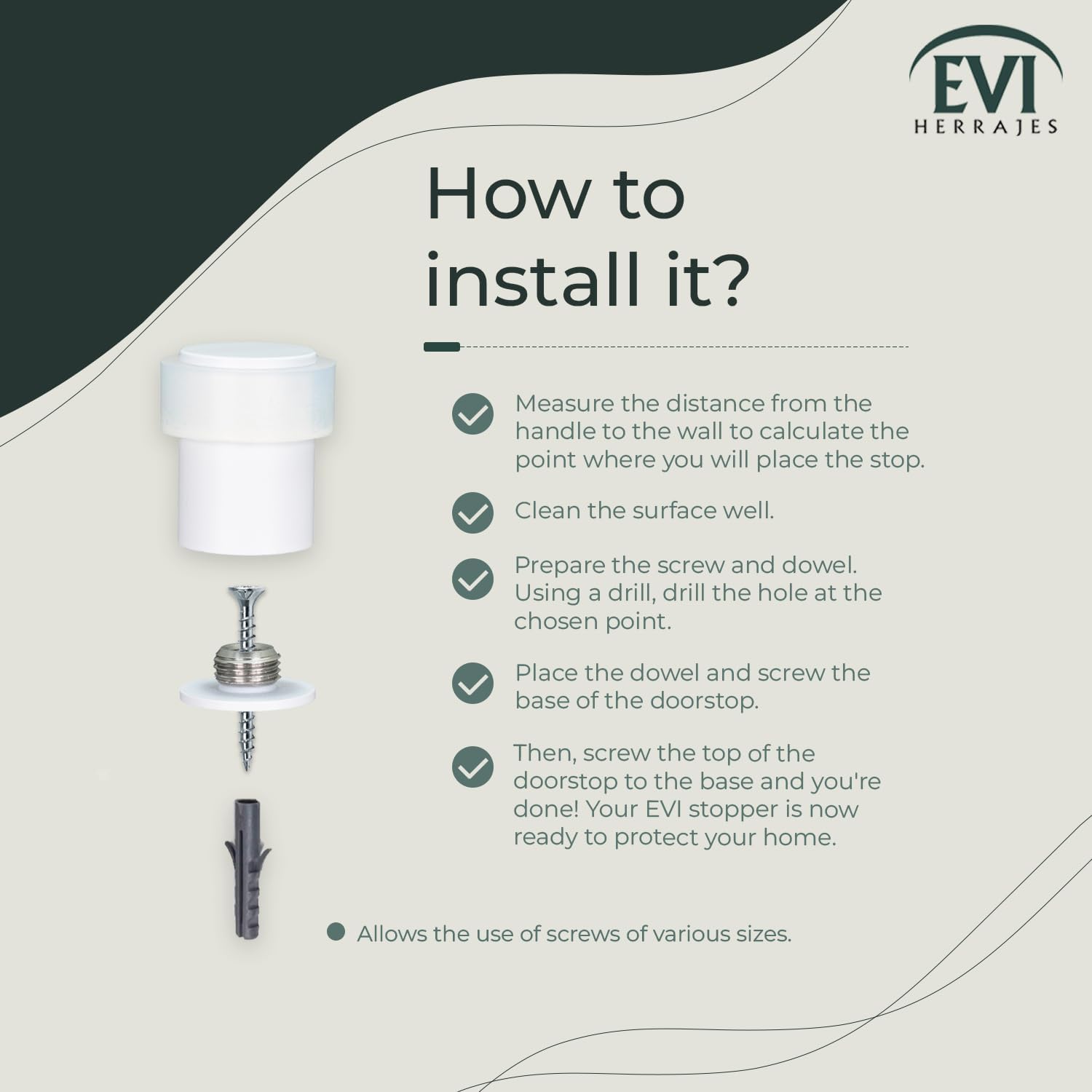 EVI
HERRAJES

How to install it?

Measure the distance from the handle to the wall to calculate the point where you will place the stop.

Clean the surface well.

Prepare the screw and dowel. Using a drill, drill the hole at the chosen point.

Place the dowel and screw the base of the doorstop.

Then, screw the top of the doorstop to the base and you're done! Your EVI stopper is now ready to protect your home.

Allows the use of screws of various sizes.