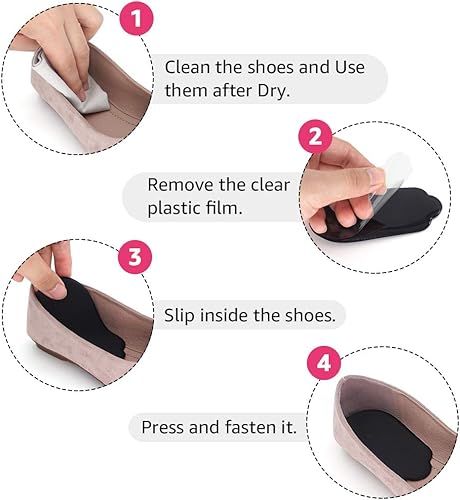 1

Clean the shoes and Use them after Dry.

2

Remove the clear plastic film.

3

Slip inside the shoes.

4

Press and fasten it.