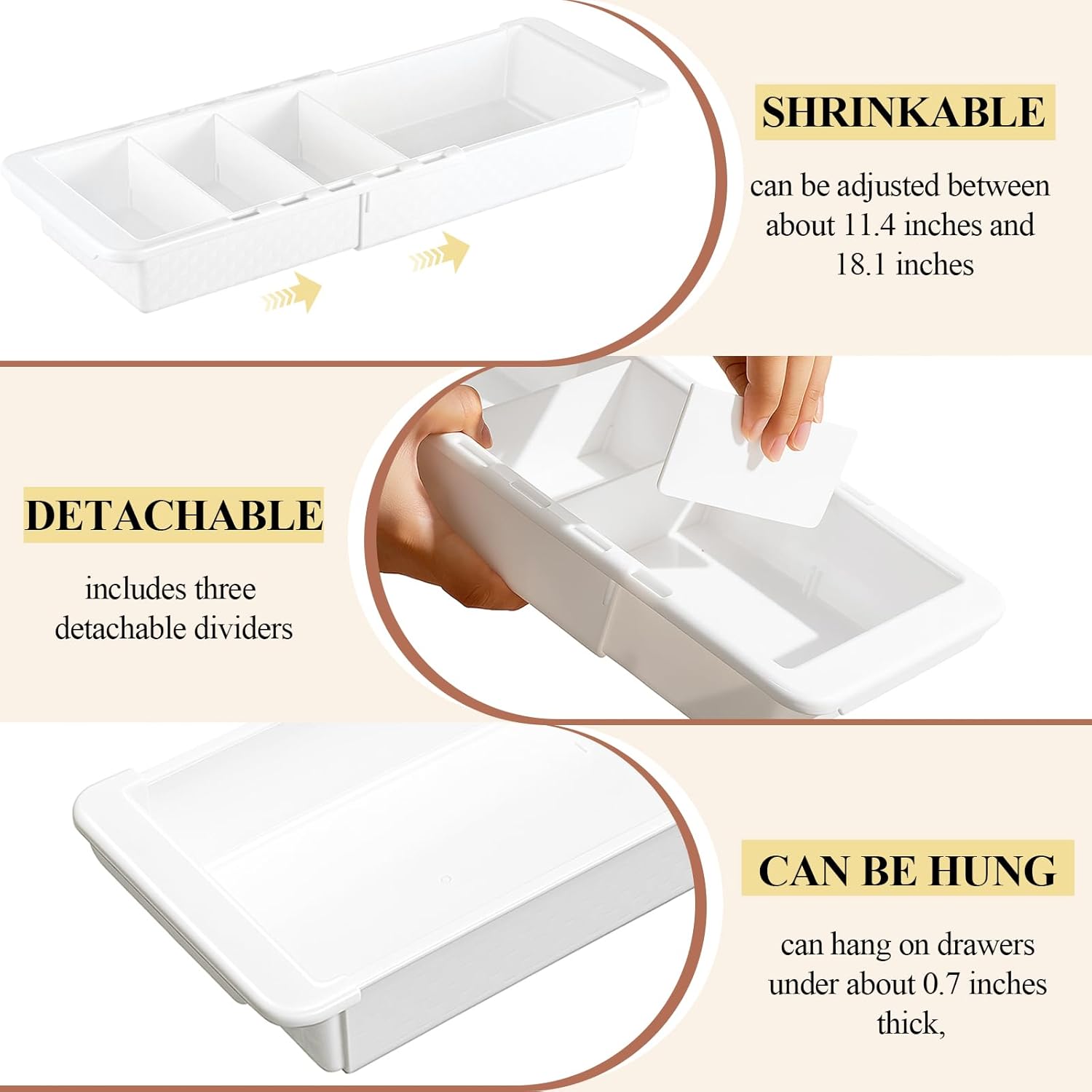 SHRINKABLE

can be adjusted between about 11.4 inches and 18.1 inches

DETACHABLE

includes three detachable dividers

CAN BE HUNG

can hang on drawers under about 0.7 inches thick,