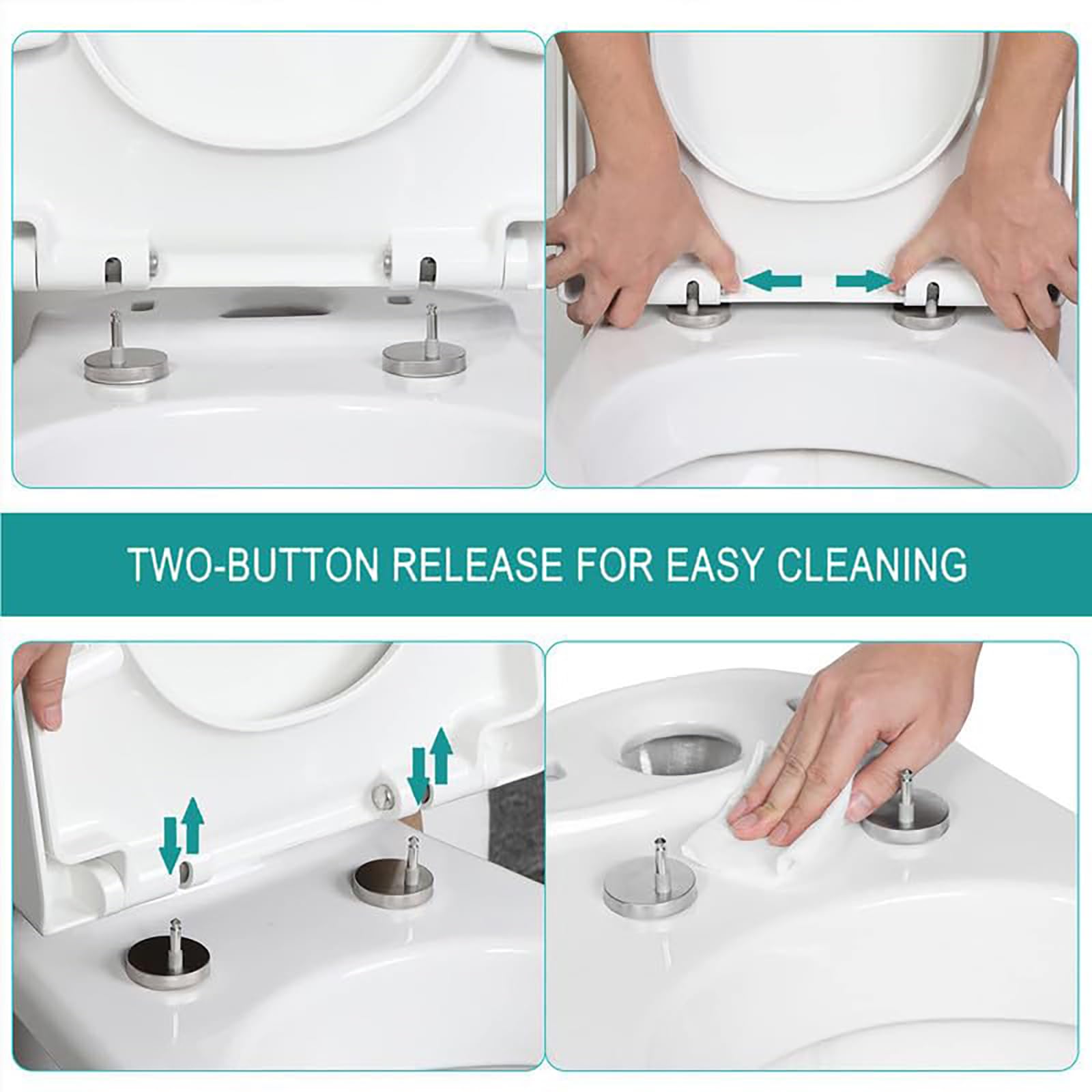 TWO-BUTTON RELEASE FOR EASY CLEANING