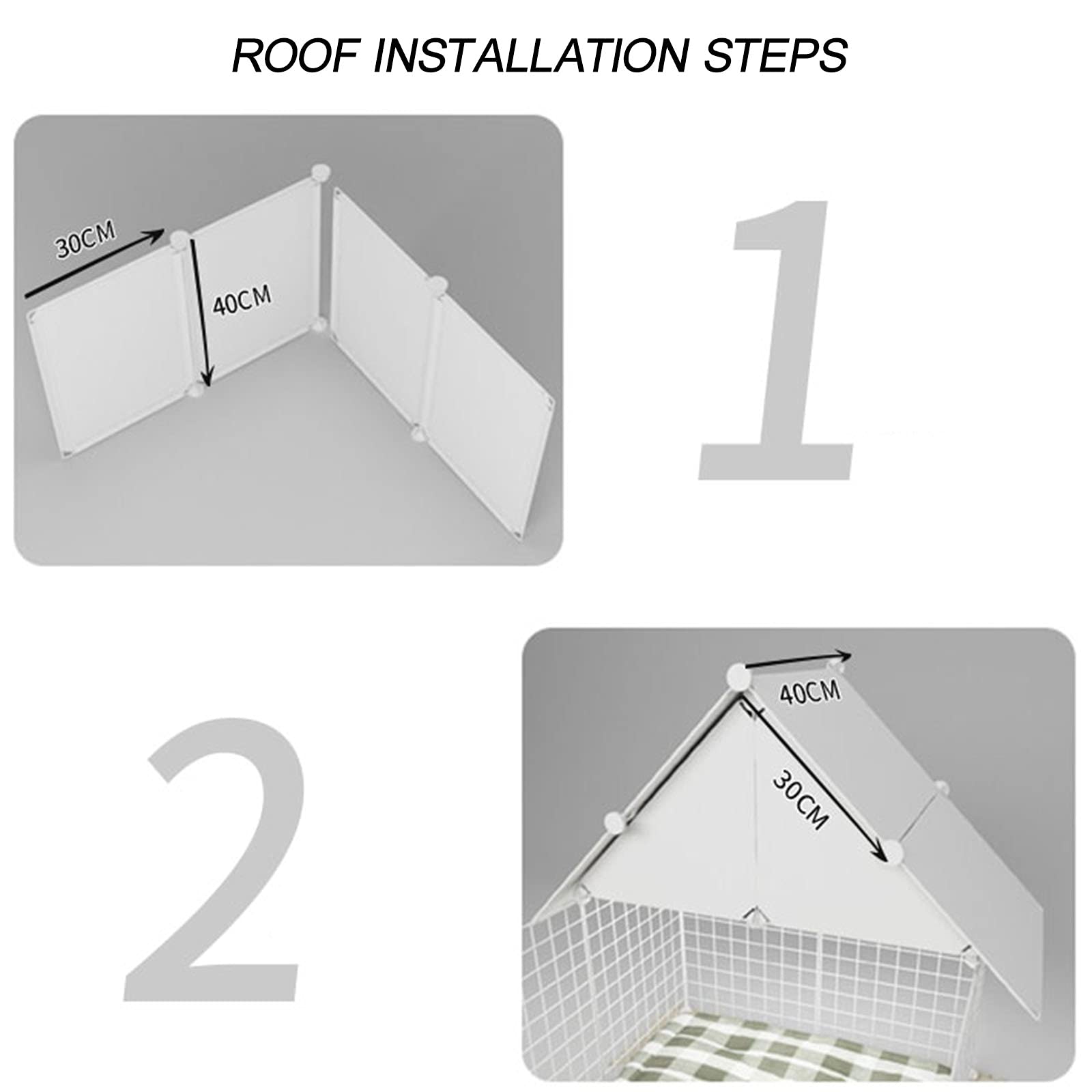 ROOF INSTALLATION STEPS

30CM

40CM

1

2

40CM

30CM