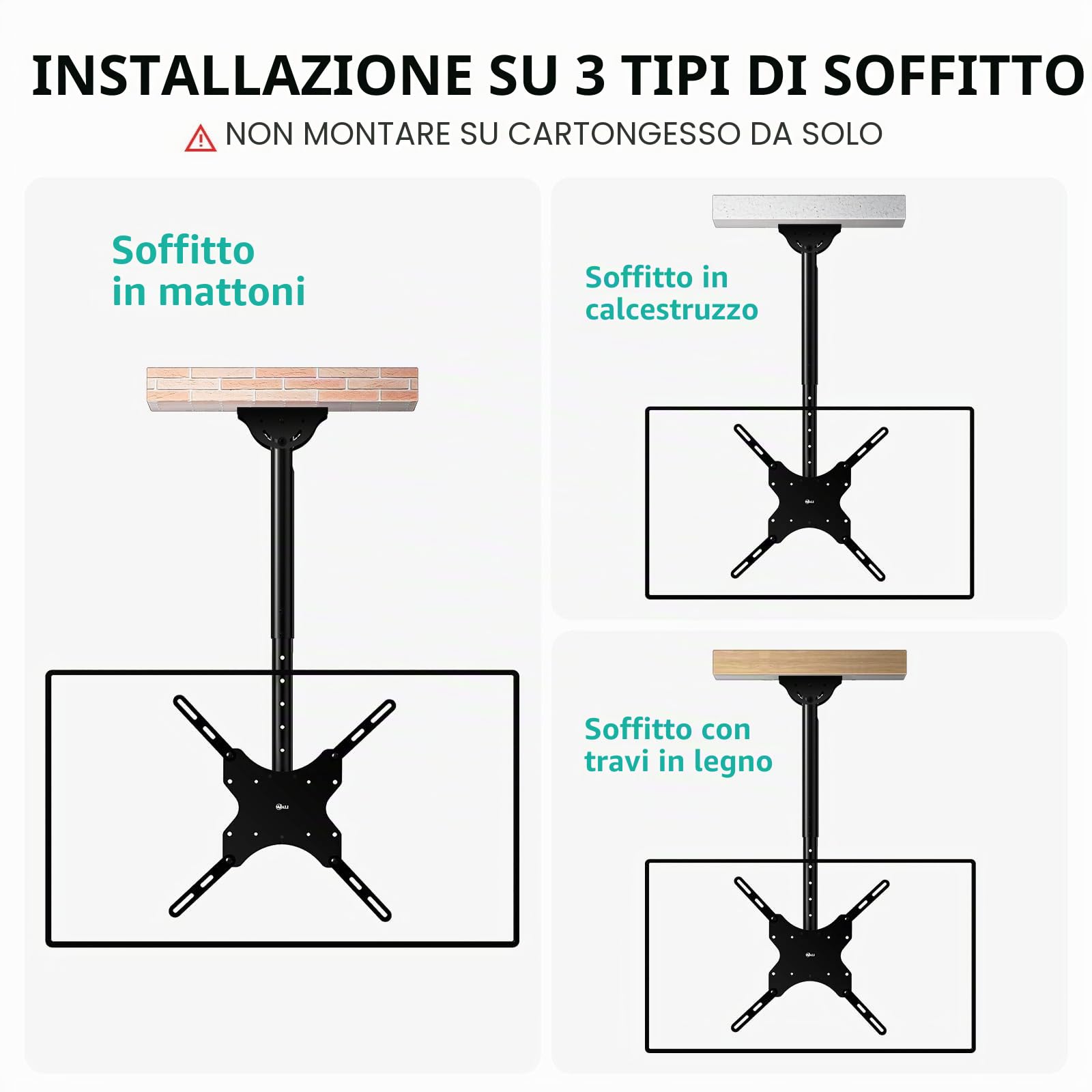 INSTALLAZIONE SU 3 TIPI DI SOFFITTO

NON MONTARE SU CARTONGESSO DA SOLO

Soffitto in mattoni

WALI

Soffitto in calcestruzzo

WALI

Soffitto con travi in legno

WALI