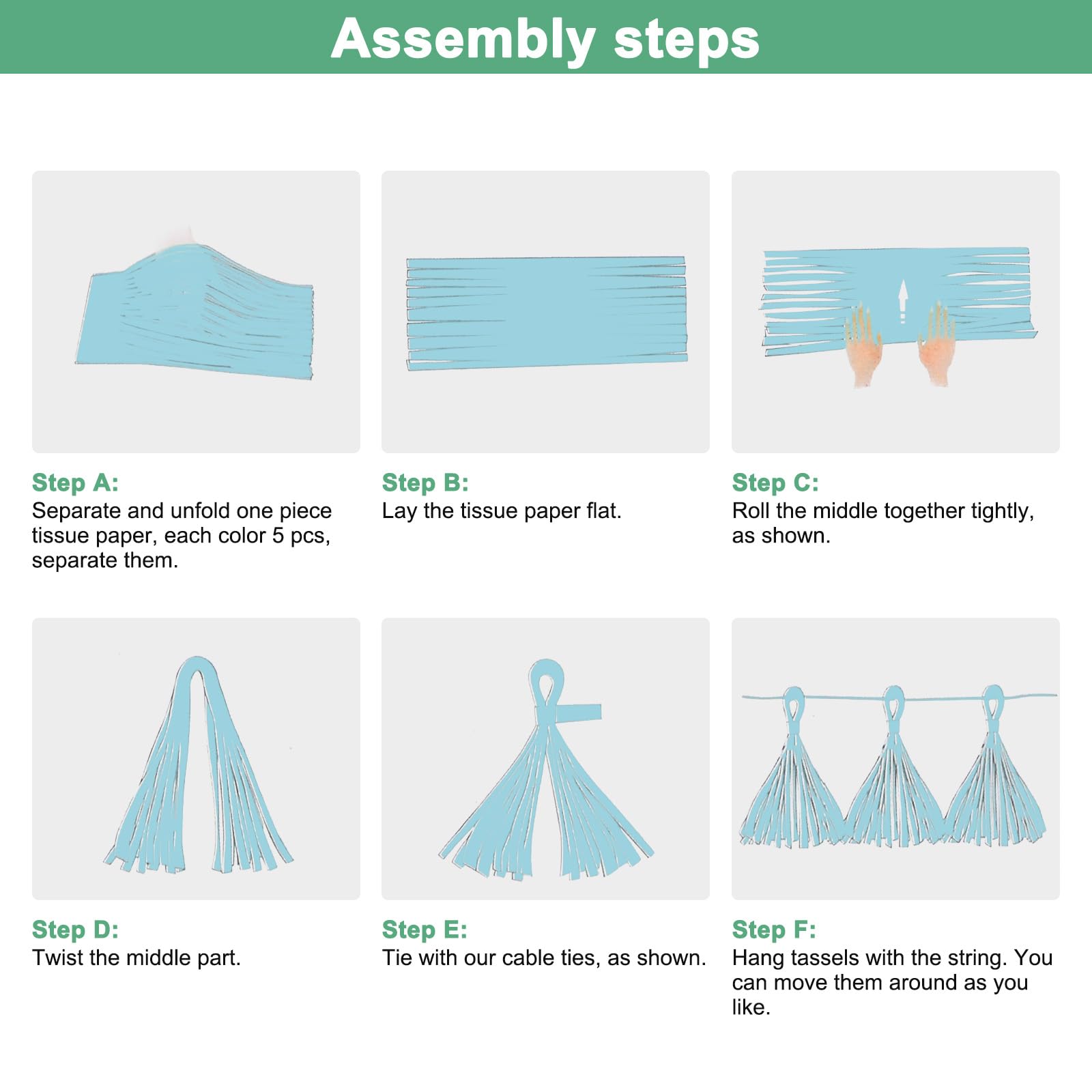 Assembly steps

Step A:
Separate and unfold one piece tissue paper, each color 5 pcs, separate them.

Step B:
Lay the tissue paper flat.

Step C:
Roll the middle together tightly, as shown.

Step D:
Twist the middle part.

Step E:
Tie with our cable ties, as shown.

Step F:
Hang tassels with the string. You can move them around as you like.