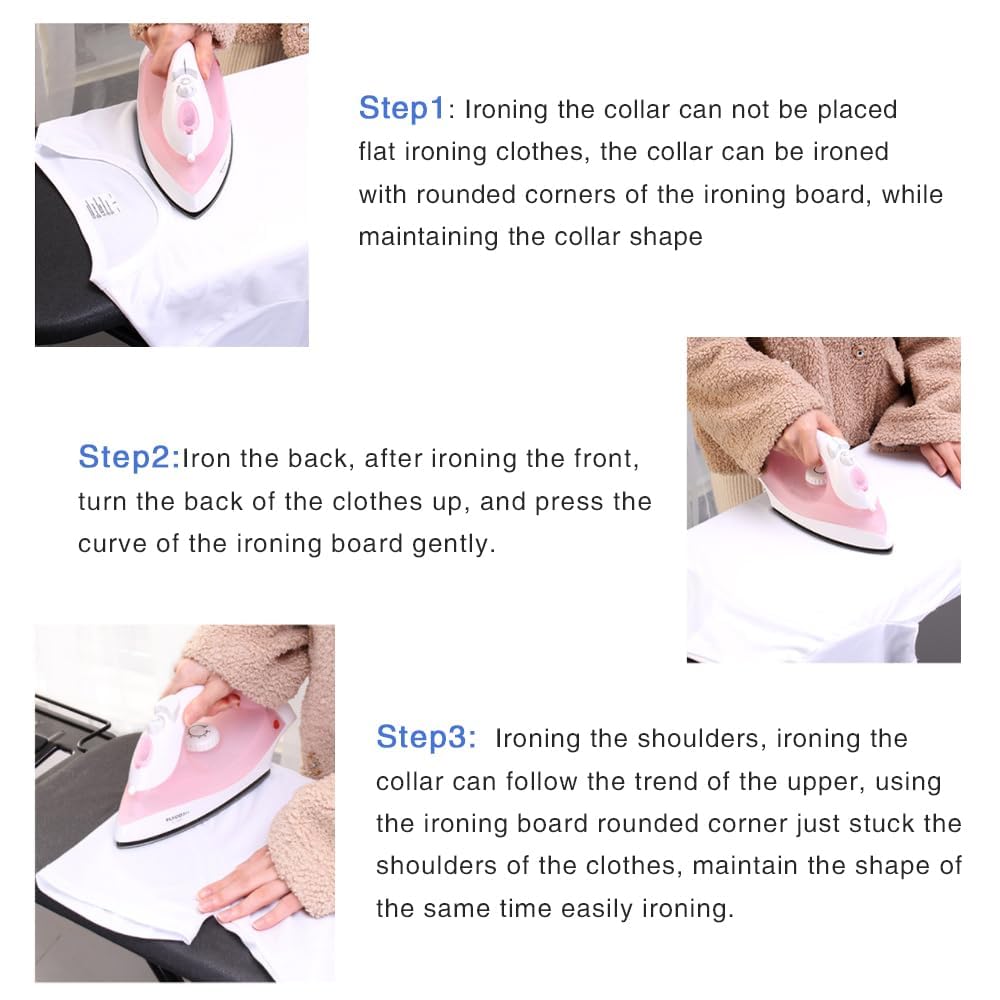 Step1: Ironing the collar can not be placed flat ironing clothes, the collar can be ironed with rounded corners of the ironing board, while maintaining the collar shape

Step2:Iron the back, after ironing the front, turn the back of the clothes up, and press the curve of the ironing board gently.

Step3: Ironing the shoulders, ironing the collar can follow the trend of the upper, using the ironing board rounded corner just stuck the shoulders of the clothes, maintain the shape of the same time easily ironing.