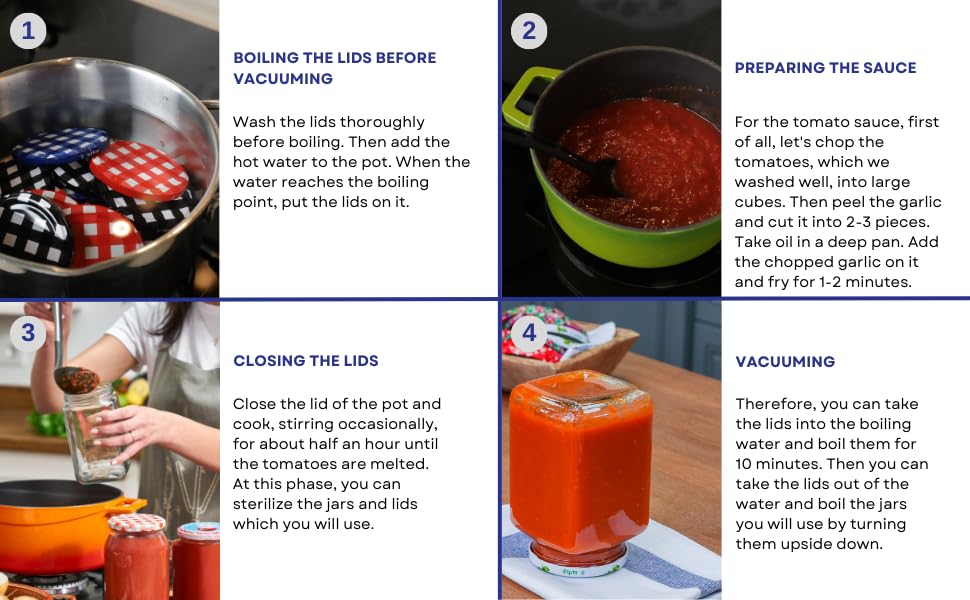 1

BOILING THE LIDS BEFORE VACUUMING

Wash the lids thoroughly before boiling. Then add the hot water to the pot. When the water reaches the boiling point, put the lids on it.

2

PREPARING THE SAUCE

For the tomato sauce, first of all, let's chop the tomatoes, which we washed well, into large cubes. Then peel the garlic and cut it into 2-3 pieces. Take oil in a deep pan. Add the chopped garlic on it and fry for 1-2 minutes.

3

CLOSING THE LIDS

Close the lid of the pot and cook, stirring occasionally, for about half an hour until the tomatoes are melted. At this phase, you can sterilize the jars and lids which you will use.

4

VACUUMING

Therefore, you can take the lids into the boiling water and boil them for 10 minutes. Then you can take the lids out of the water and boil the jars you will use by turning them upside down.