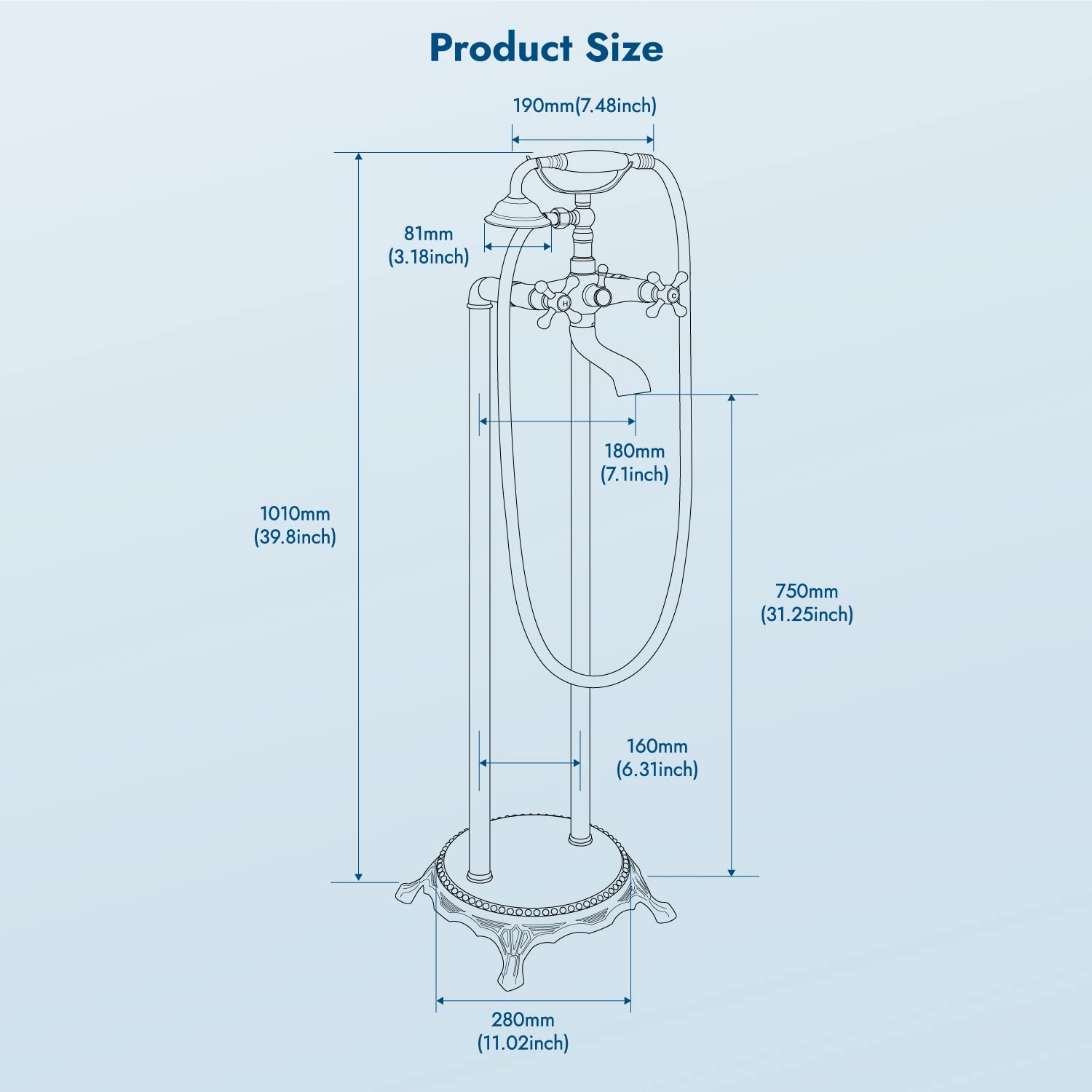 Product Size

190mm(7.48inch)

81mm
(3.18inch)

H

C

180mm
(7.1inch)

1010mm
(39.8inch)

750mm
(31.25inch)

160mm
(6.31inch)

280mm
(11.02inch)