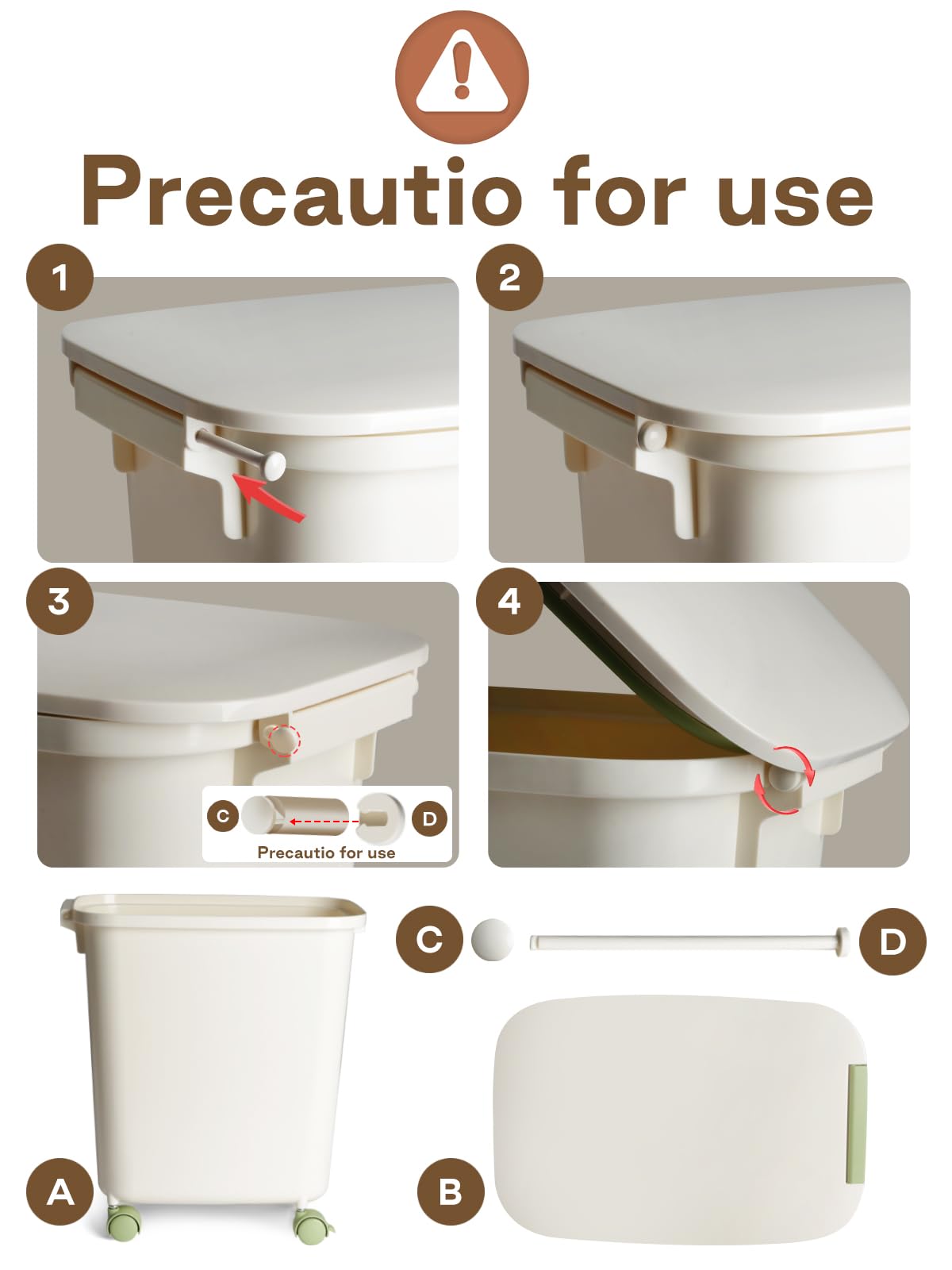 Precautio for use

1

2

3

C

D

Precautio for use

4

C

D

A

B