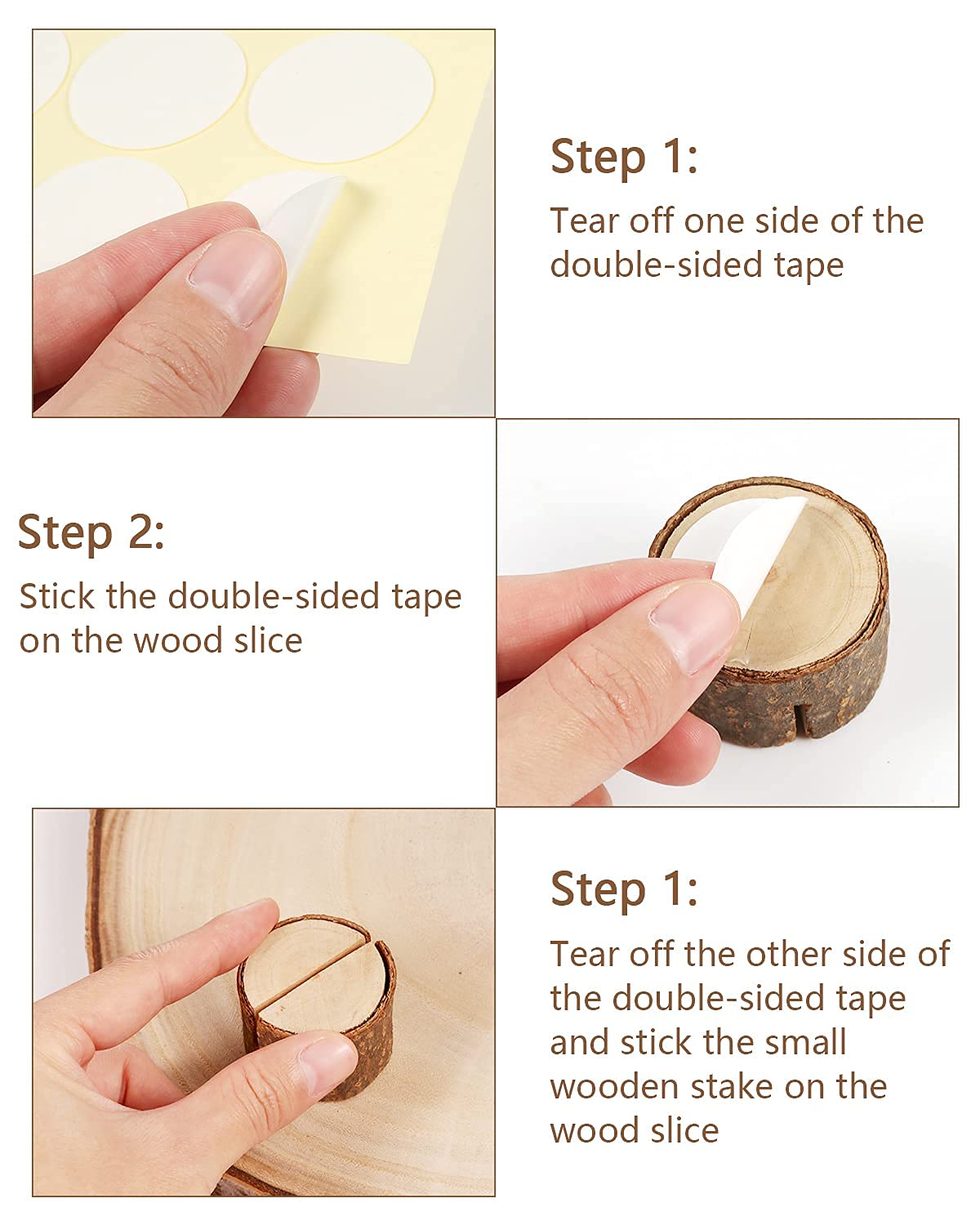 Step 1:

Tear off one side of the double-sided tape

Step 2:

Stick the double-sided tape on the wood slice

Step 1:

Tear off the other side of the double-sided tape and stick the small wooden stake on the wood slice