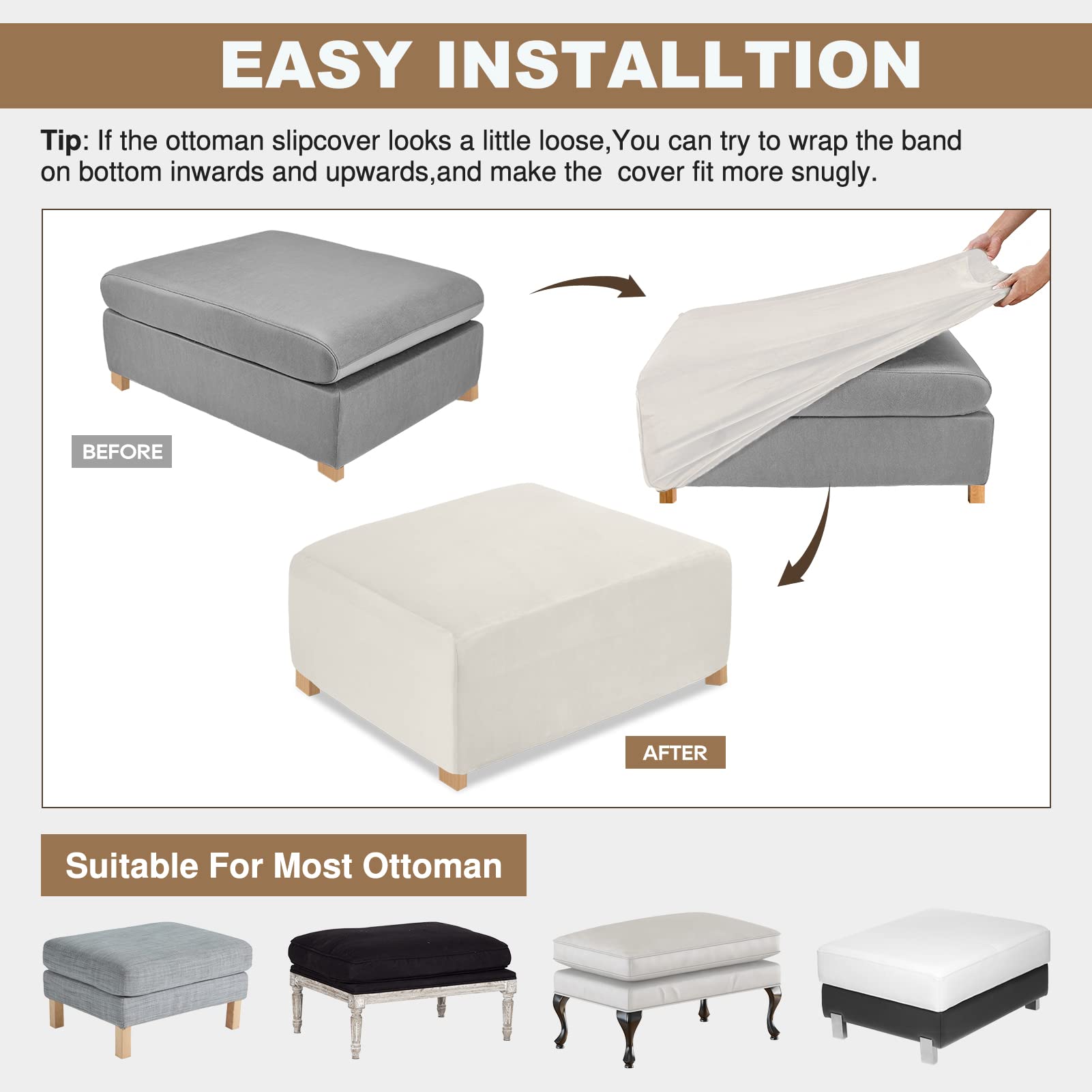 EASY INSTALLTION

Tip: If the ottoman slipcover looks a little loose,You can try to wrap the band on bottom inwards and upwards,and make the cover fit more snugly.

BEFORE

AFTER

Suitable For Most Ottoman