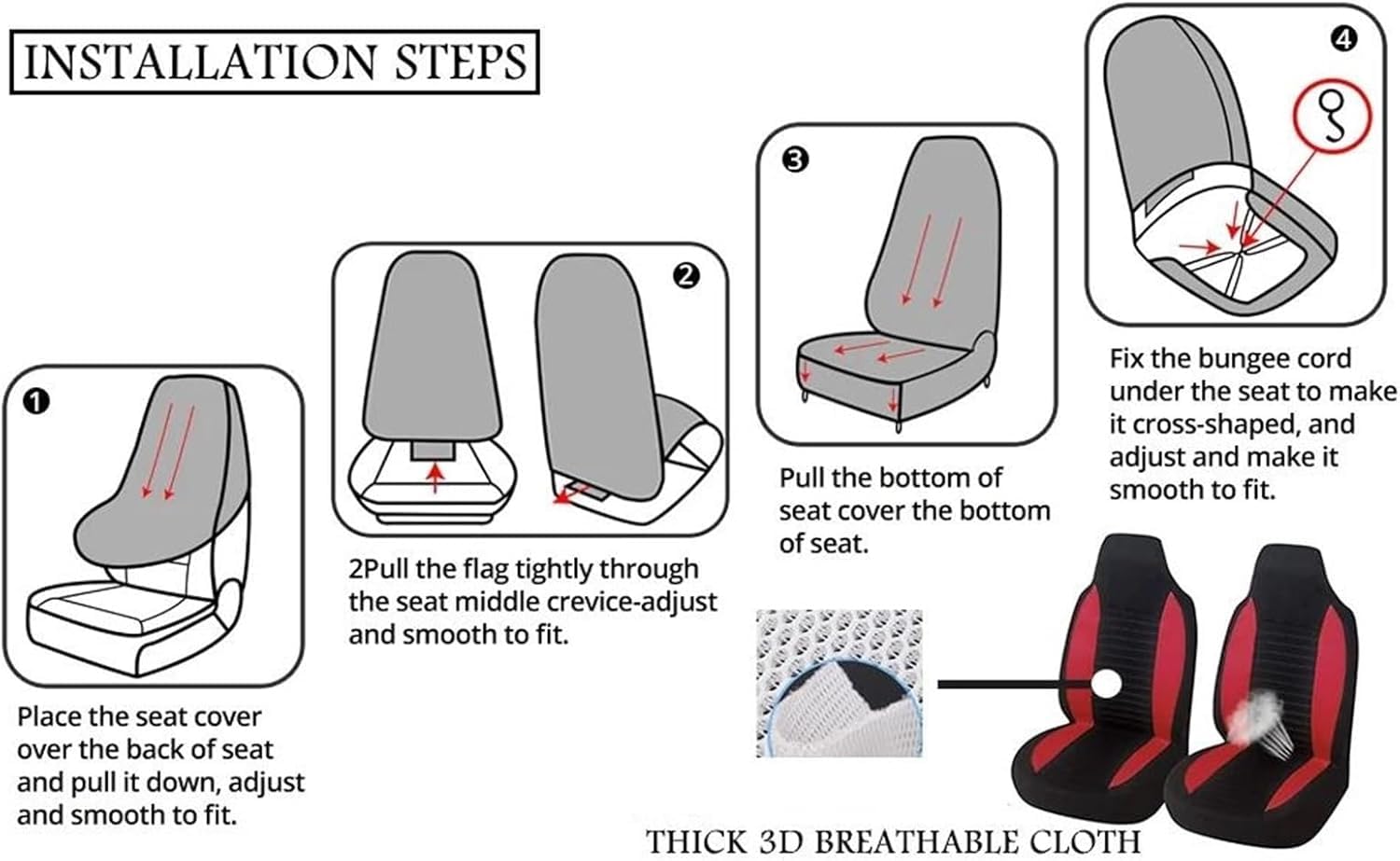 INSTALLATION STEPS

❶

Place the seat cover over the back of seat and pull it down, adjust and smooth to fit.

❷

2Pull the flag tightly through the seat middle crevice-adjust and smooth to fit.

❸

Pull the bottom of seat cover the bottom of seat.

❹

Fix the bungee cord under the seat to make it cross-shaped, and adjust and make it smooth to fit.

THICK 3D BREATHABLE CLOTH