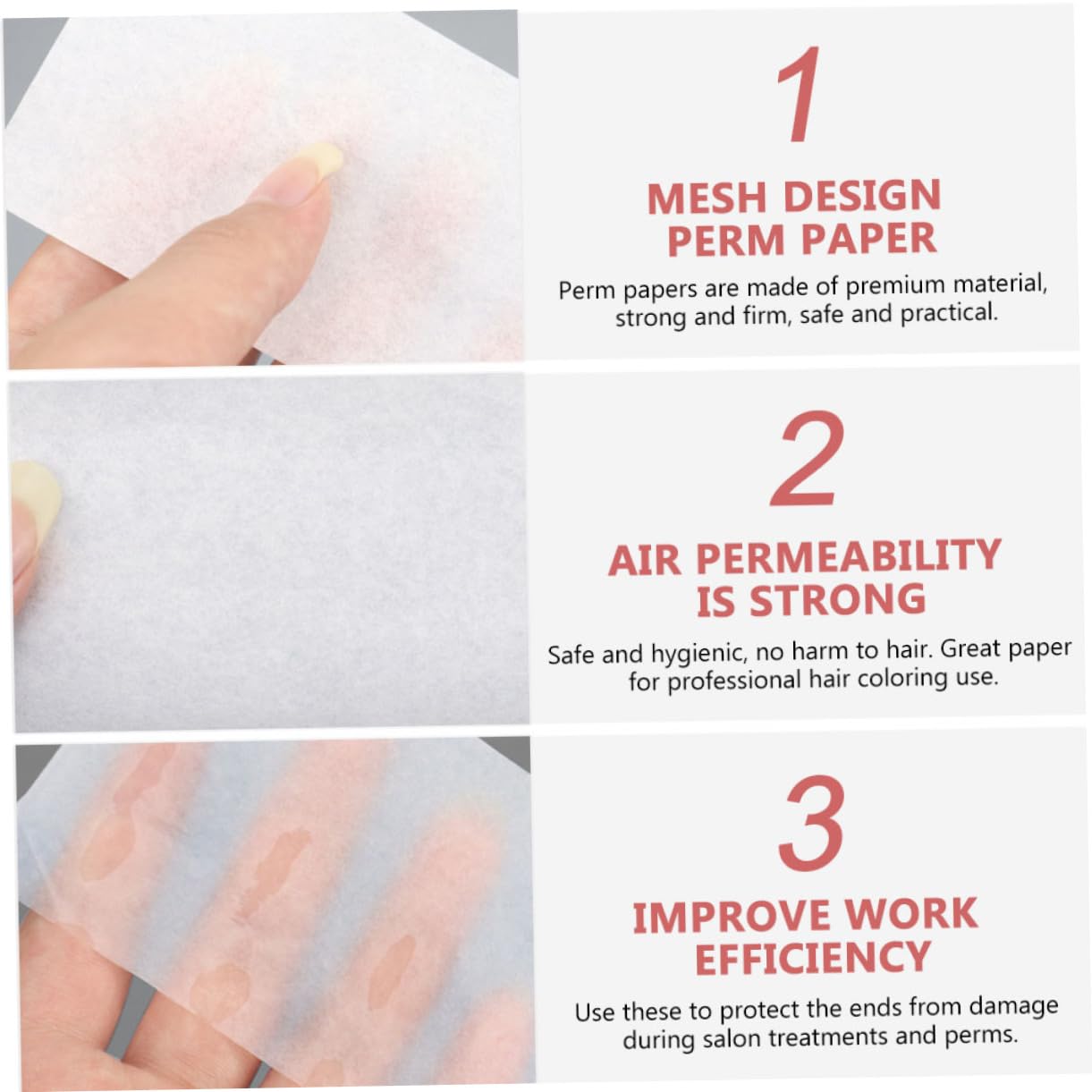 1

MESH DESIGN PERM PAPER

Perm papers are made of premium material, strong and firm, safe and practical.

2

AIR PERMEABILITY IS STRONG

Safe and hygienic, no harm to hair. Great paper for professional hair coloring use.

3

IMPROVE WORK EFFICIENCY

Use these to protect the ends from damage during salon treatments and perms.