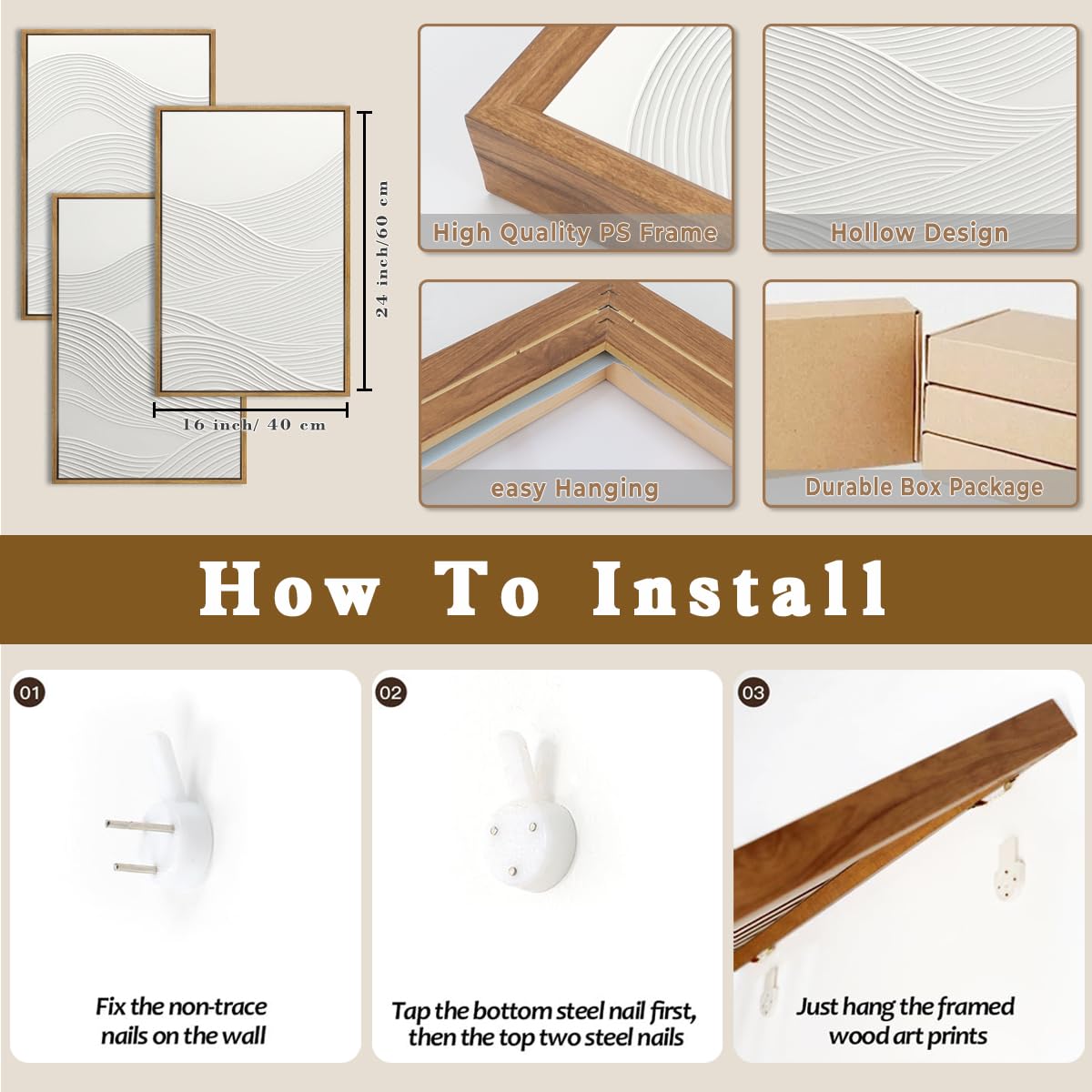 24 inch/60 cm

16 inch/ 40 cm

High Quality PS Frame

Hollow Design

easy Hanging

Durable Box Package

How To Install

01

Fix the non-trace nails on the wall

02

Tap the bottom steel nail first, then the top two steel nails

03

Just hang the framed wood art prints