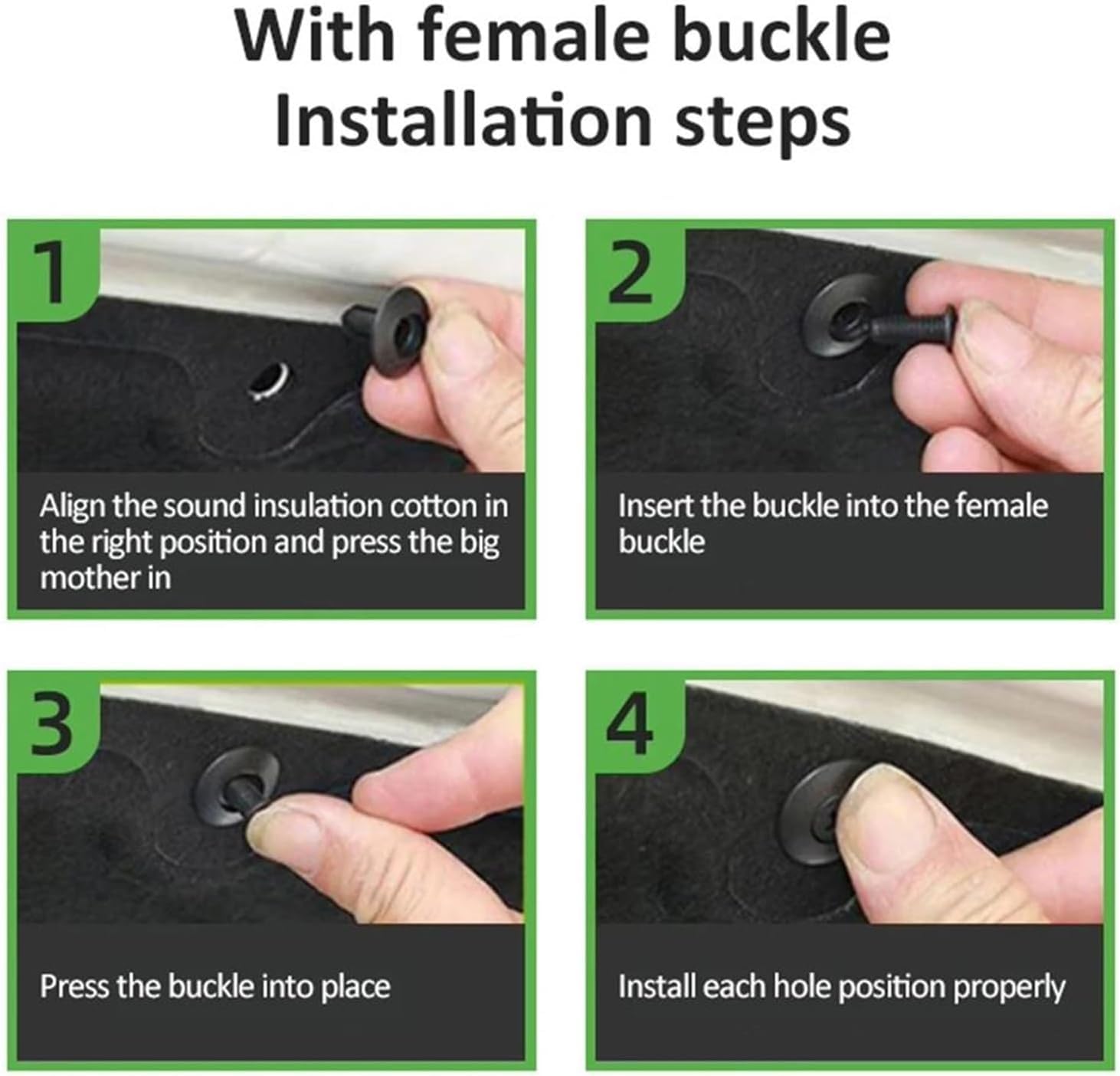 With female buckle
Installation steps

1

Align the sound insulation cotton in the right position and press the big mother in

2

Insert the buckle into the female buckle

3

Press the buckle into place

4

Install each hole position properly