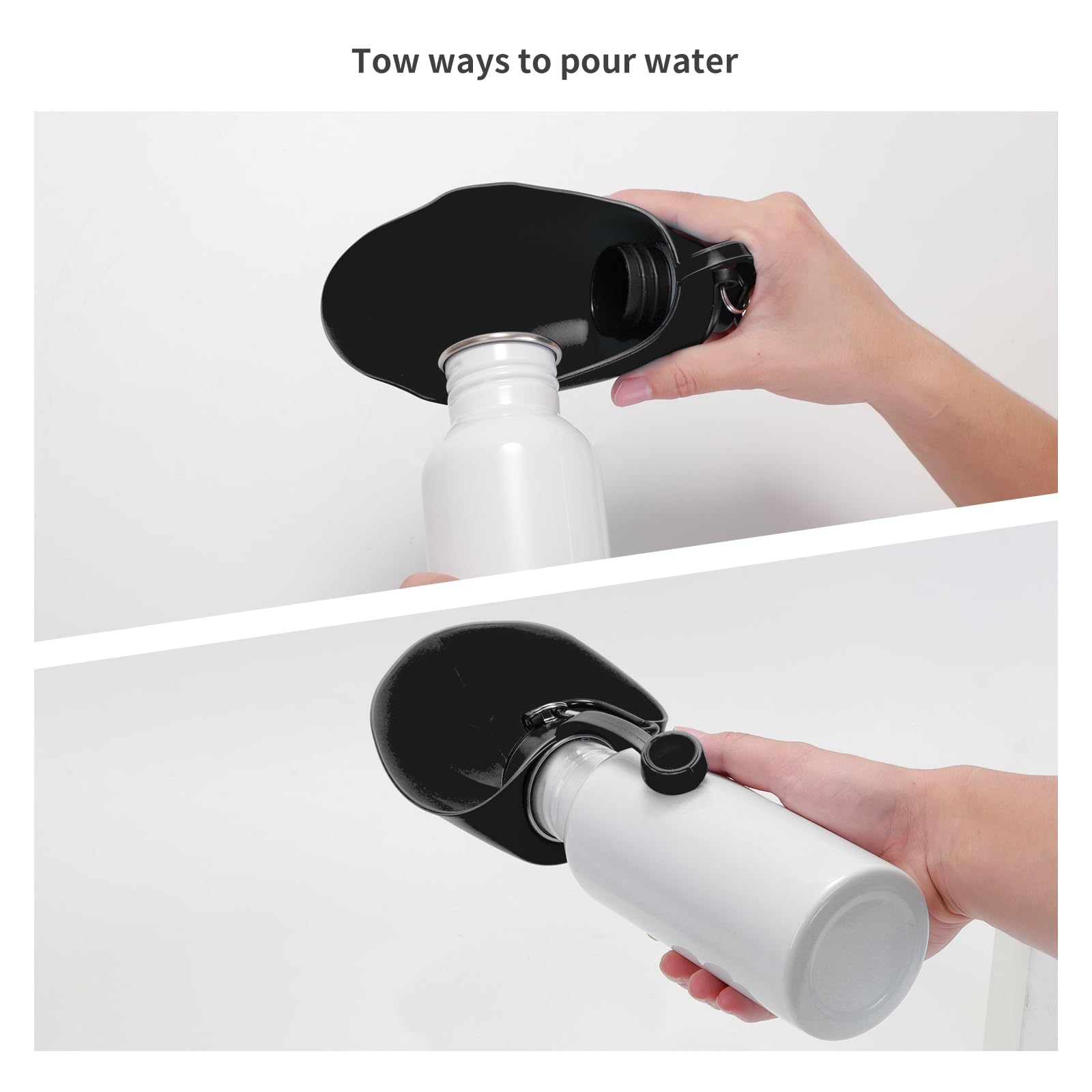 Tow ways to pour water