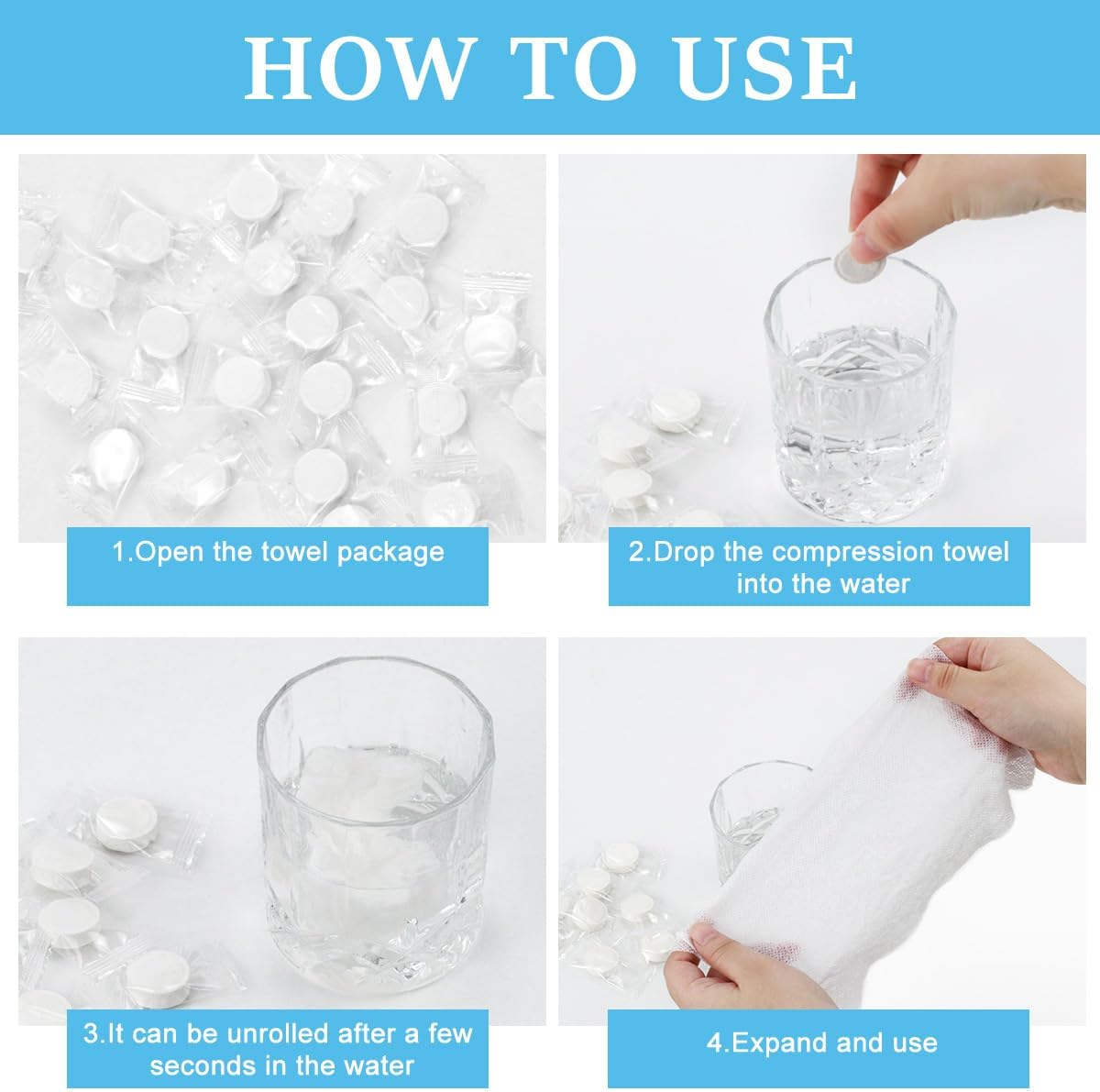 HOW TO USE

1.Open the towel package

2.Drop the compression towel into the water

3.It can be unrolled after a few seconds in the water

4.Expand and use