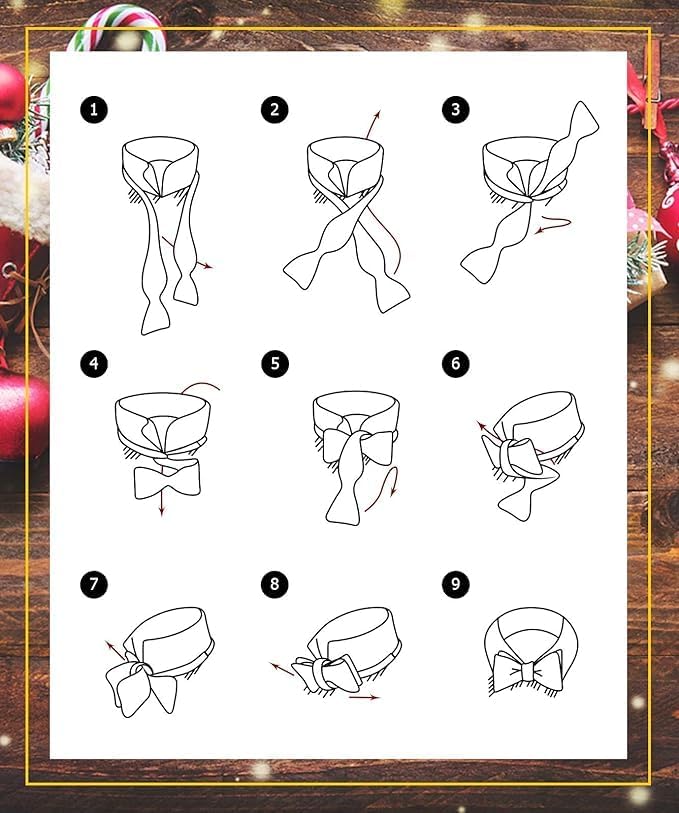 1

2

3

4

5

6

7

8

9