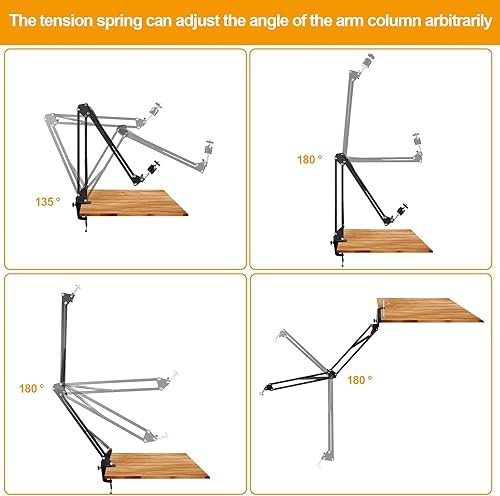 The tension spring can adjust the angle of the arm column arbitrarily

135 °

180 °

180 °

180 °