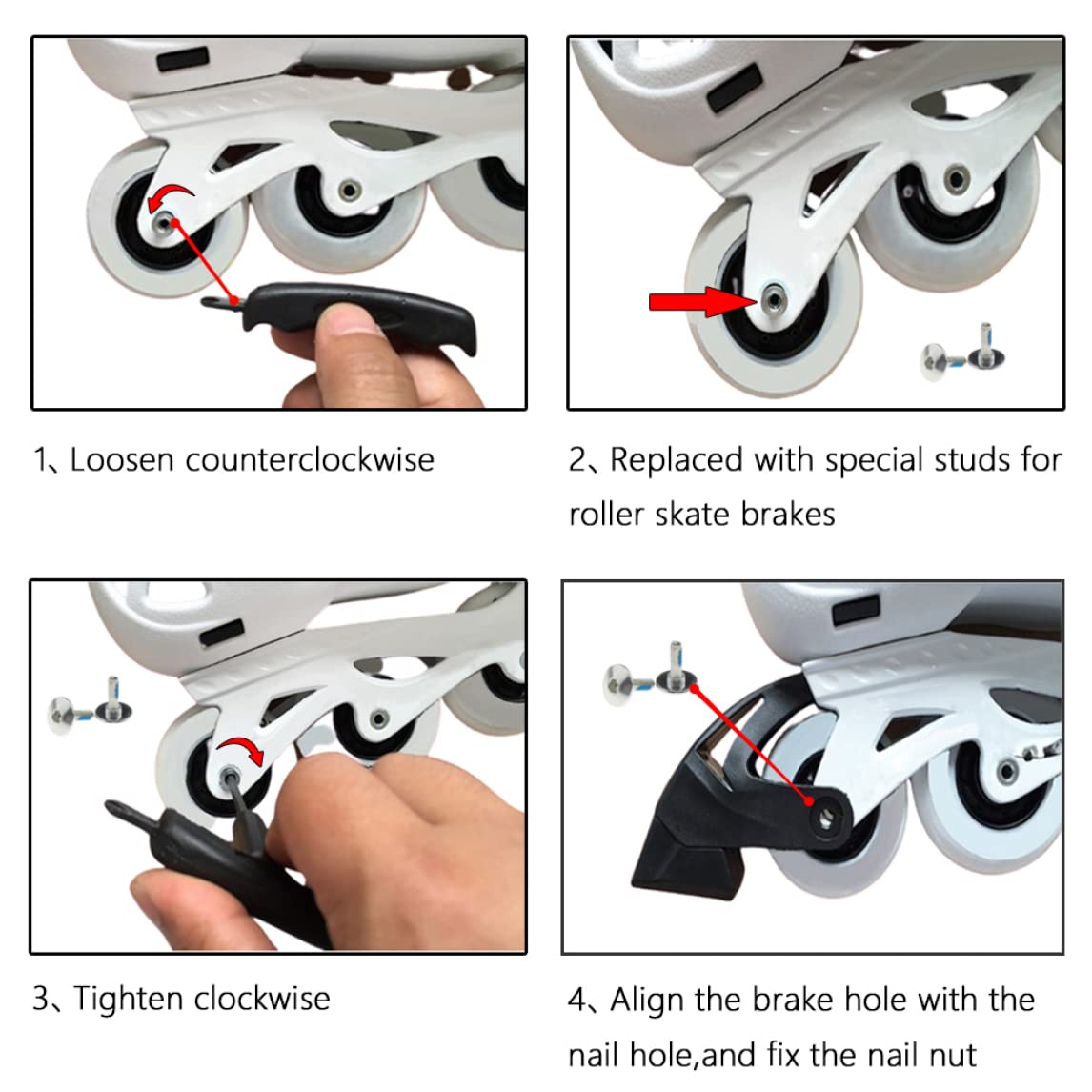 1、Loosen counterclockwise

2、Replaced with special studs for roller skate brakes

3、Tighten clockwise

4、Align the brake hole with the nail hole,and fix the nail nut