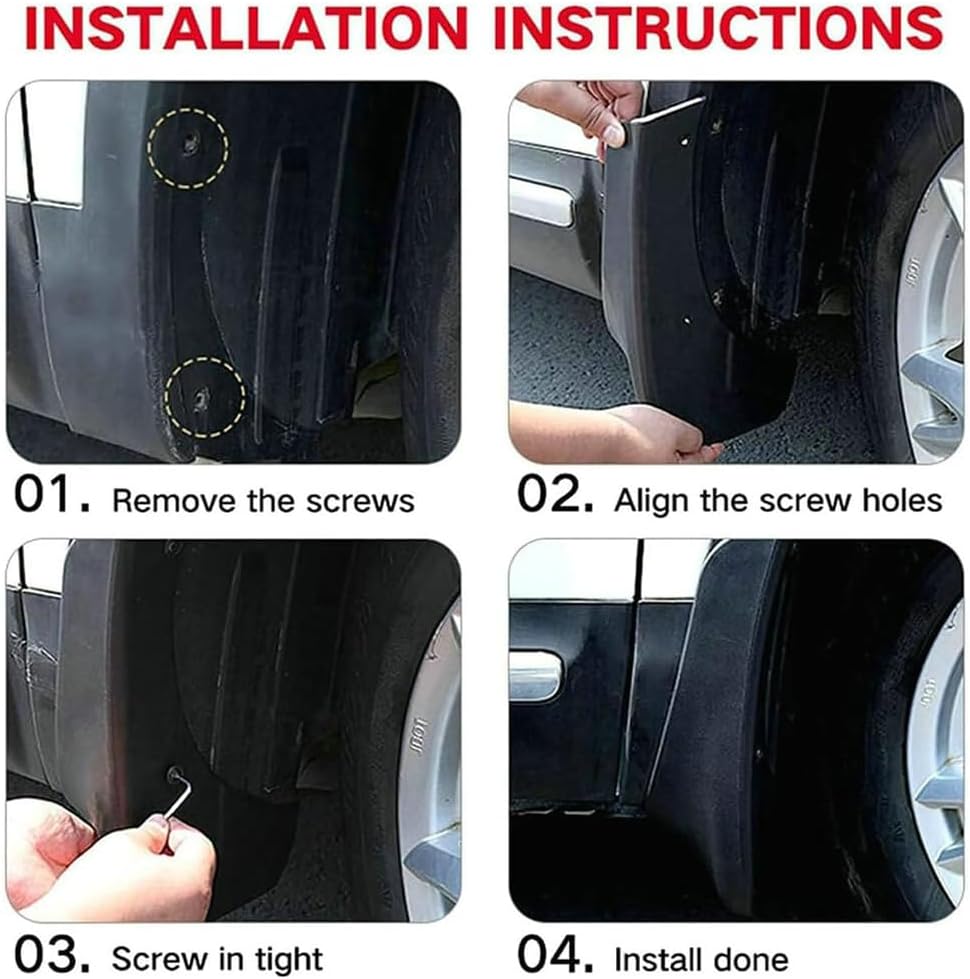 INSTALLATION INSTRUCTIONS

01. Remove the screws

02. Align the screw holes

03. Screw in tight

04. Install done